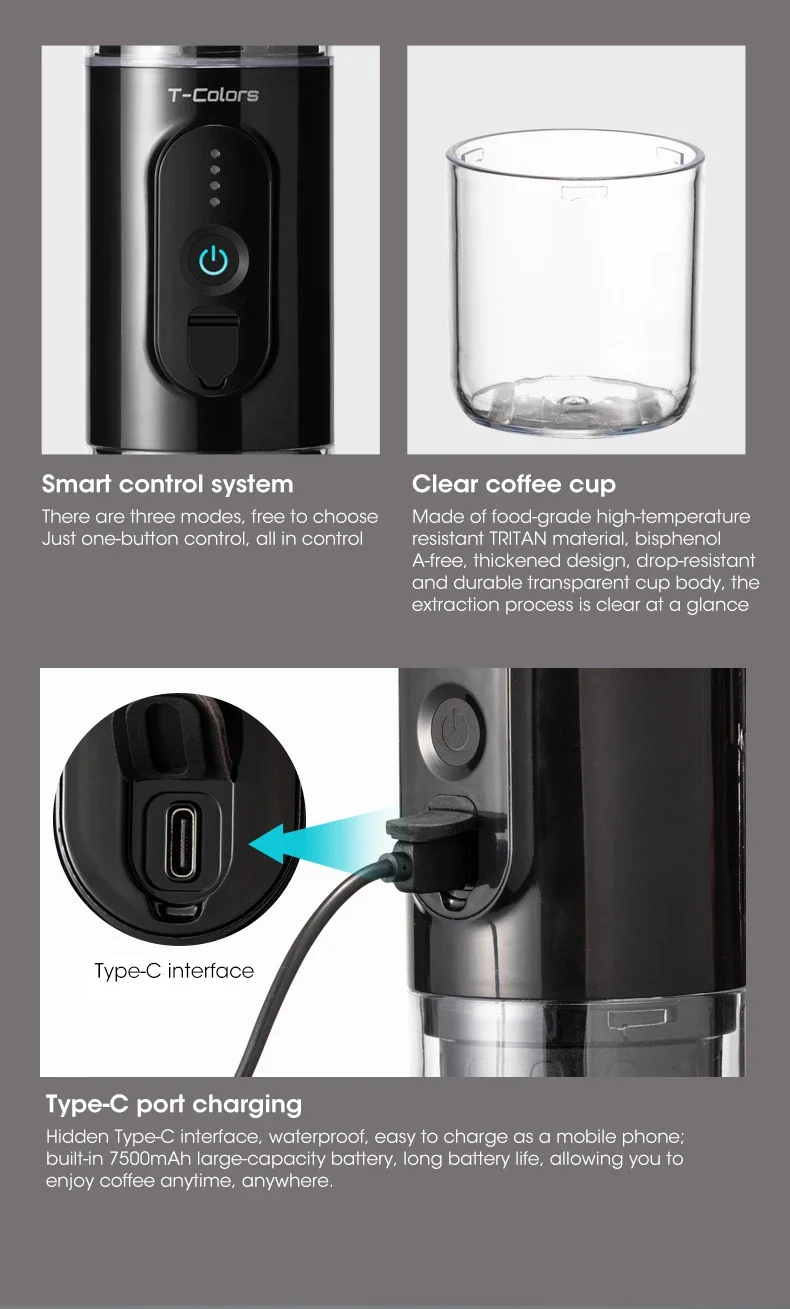 T-Colors

Smart control system

There are three modes, free to choose
Just one-button control, all in control

Clear coffee cup

Made of food-grade high-temperature resistant TRITAN material, bisphenol A-free, thickened design, drop-resistant and durable transparent cup body, the extraction process is clear at a glance

Type-C interface

Type-C port charging

Hidden Type-C interface, waterproof, easy to charge as a mobile phone; built-in 7500mAh large-capacity battery, long battery life, allowing you to enjoy coffee anytime, anywhere.