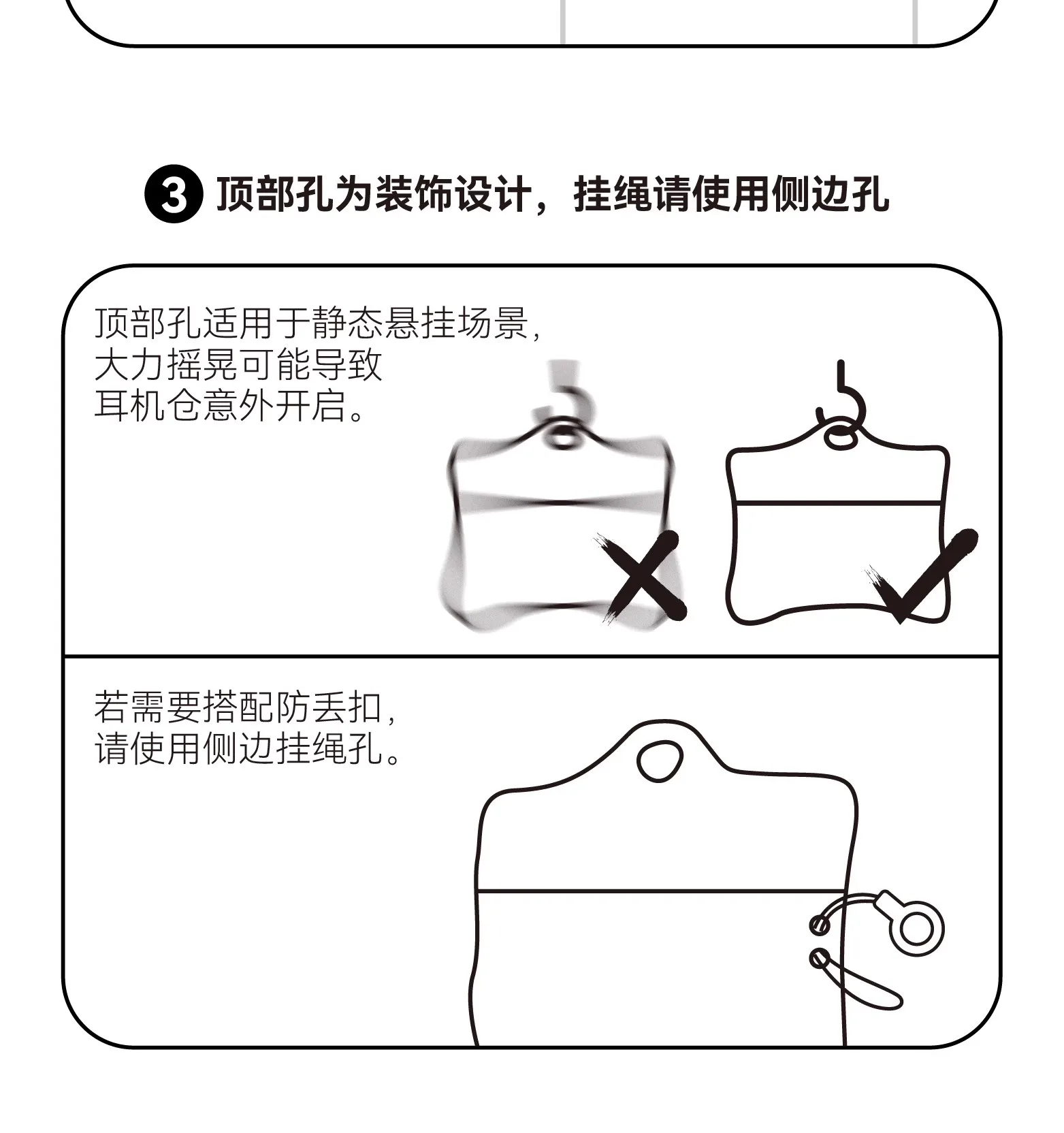 3 顶部孔为装饰设计，挂绳请使用侧边孔

顶部孔适用于静态悬挂场景，大力摇晃可能导致耳机仓意外开启。

若需要搭配防丢扣，请使用侧边挂绳孔。