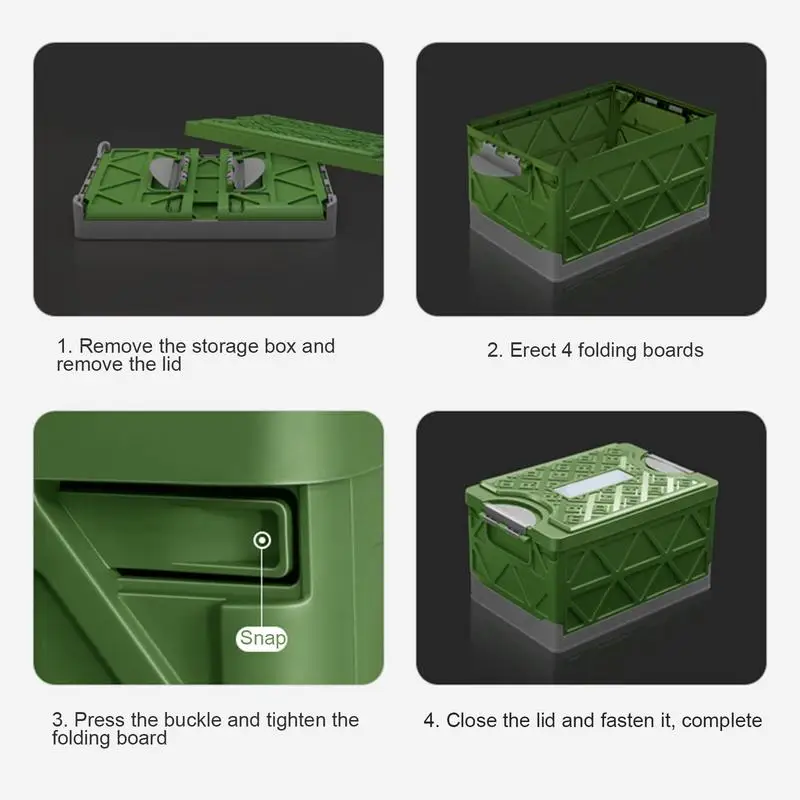 1. Remove the storage box and remove the lid

2. Erect 4 folding boards

Snap

3. Press the buckle and tighten the folding board

4. Close the lid and fasten it, complete