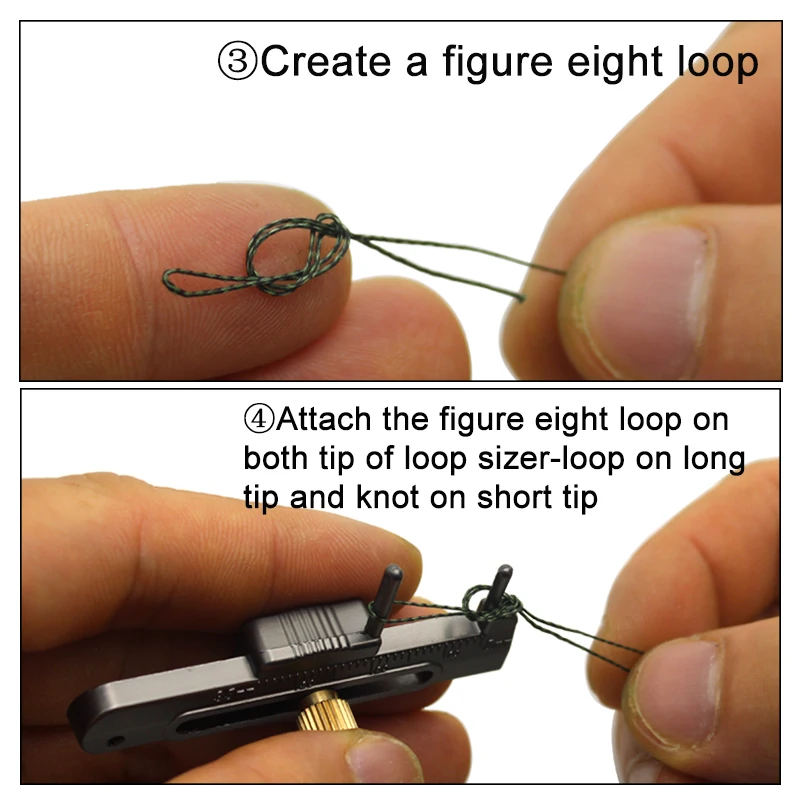 ③Create a figure eight loop

④Attach the figure eight loop on both tip of loop sizer-loop on long tip and knot on short tip