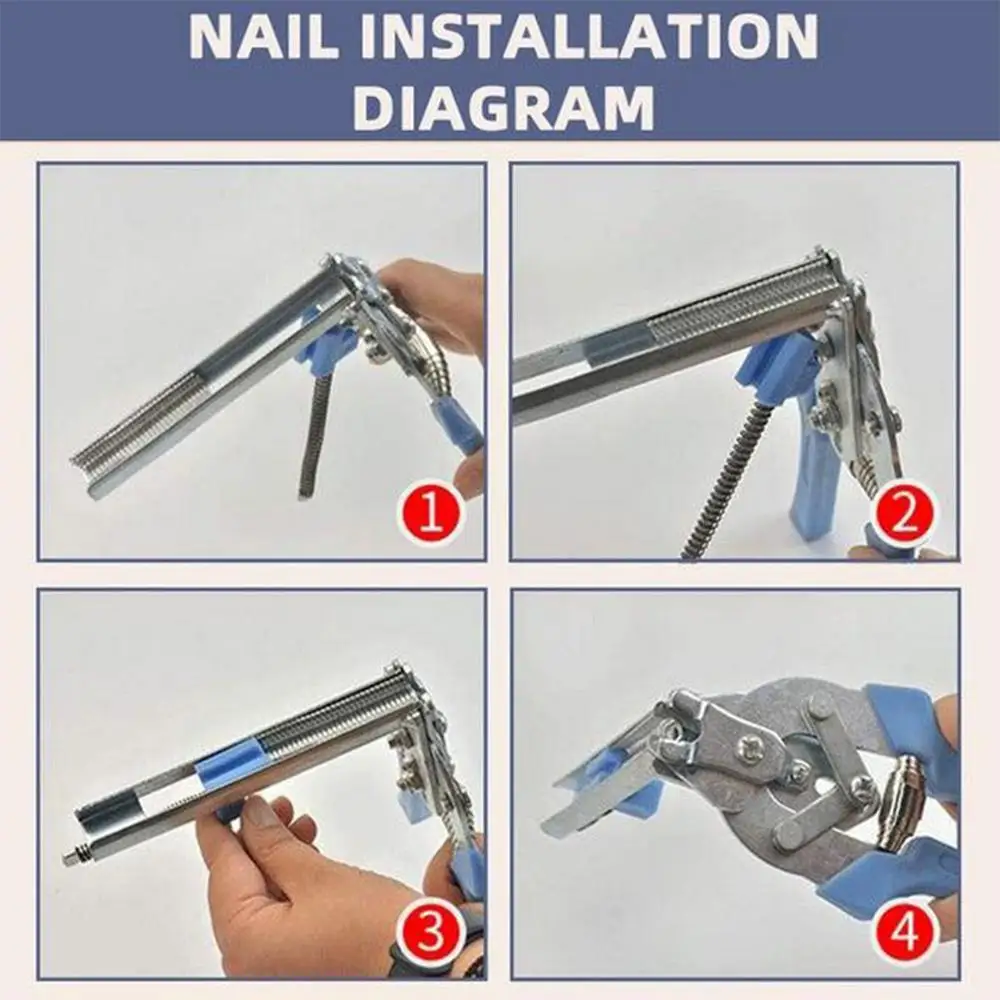 NAIL INSTALLATION DIAGRAM

1

2

3

4