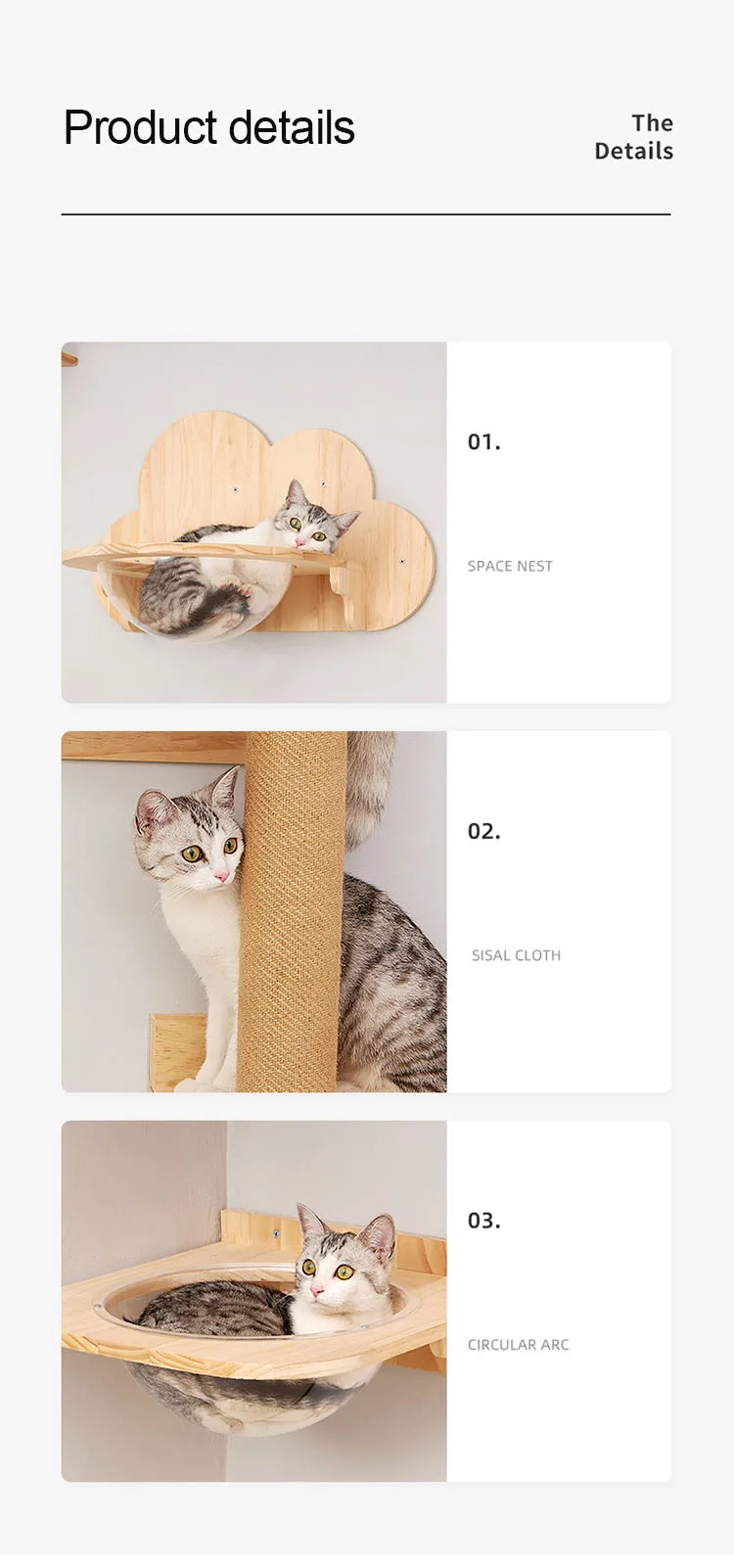 Product details

The Details

01.

SPACE NEST

02.

SISAL CLOTH

03.

CIRCULAR ARC