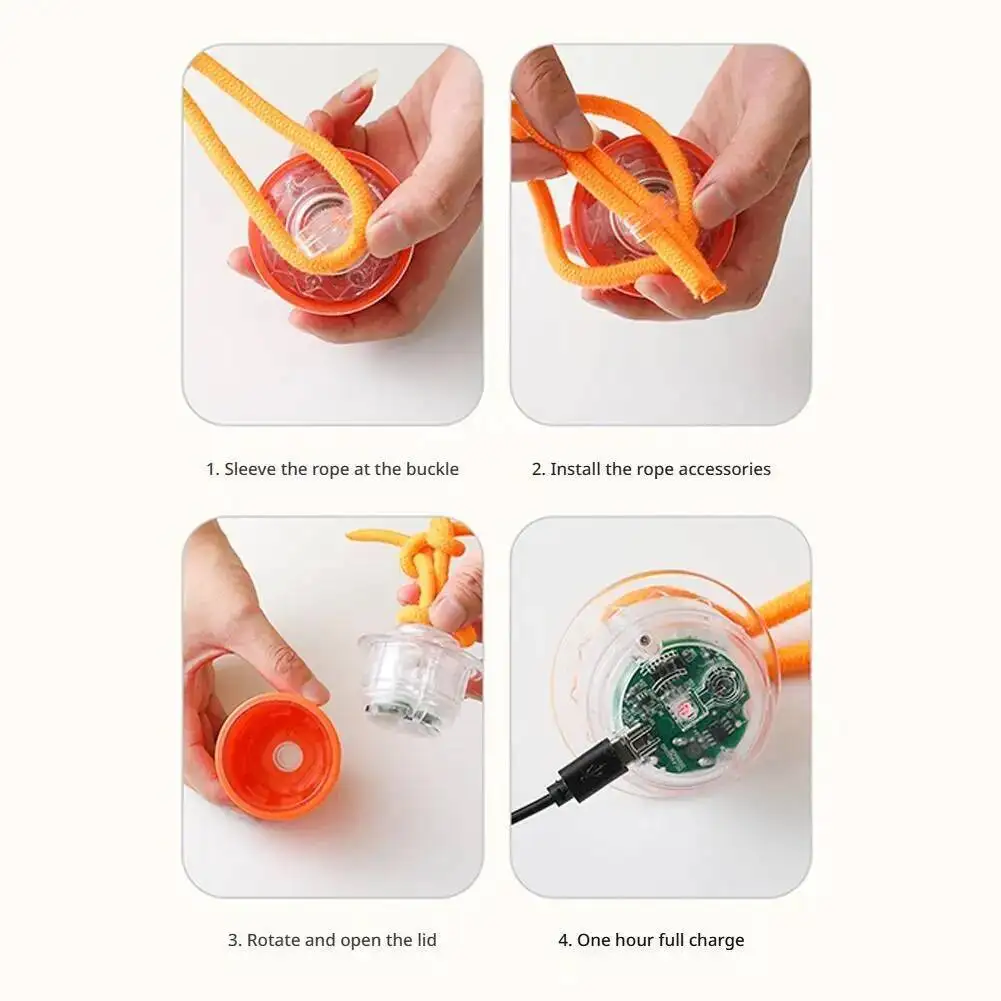 1. Sleeve the rope at the buckle

2. Install the rope accessories

3. Rotate and open the lid

4. One hour full charge