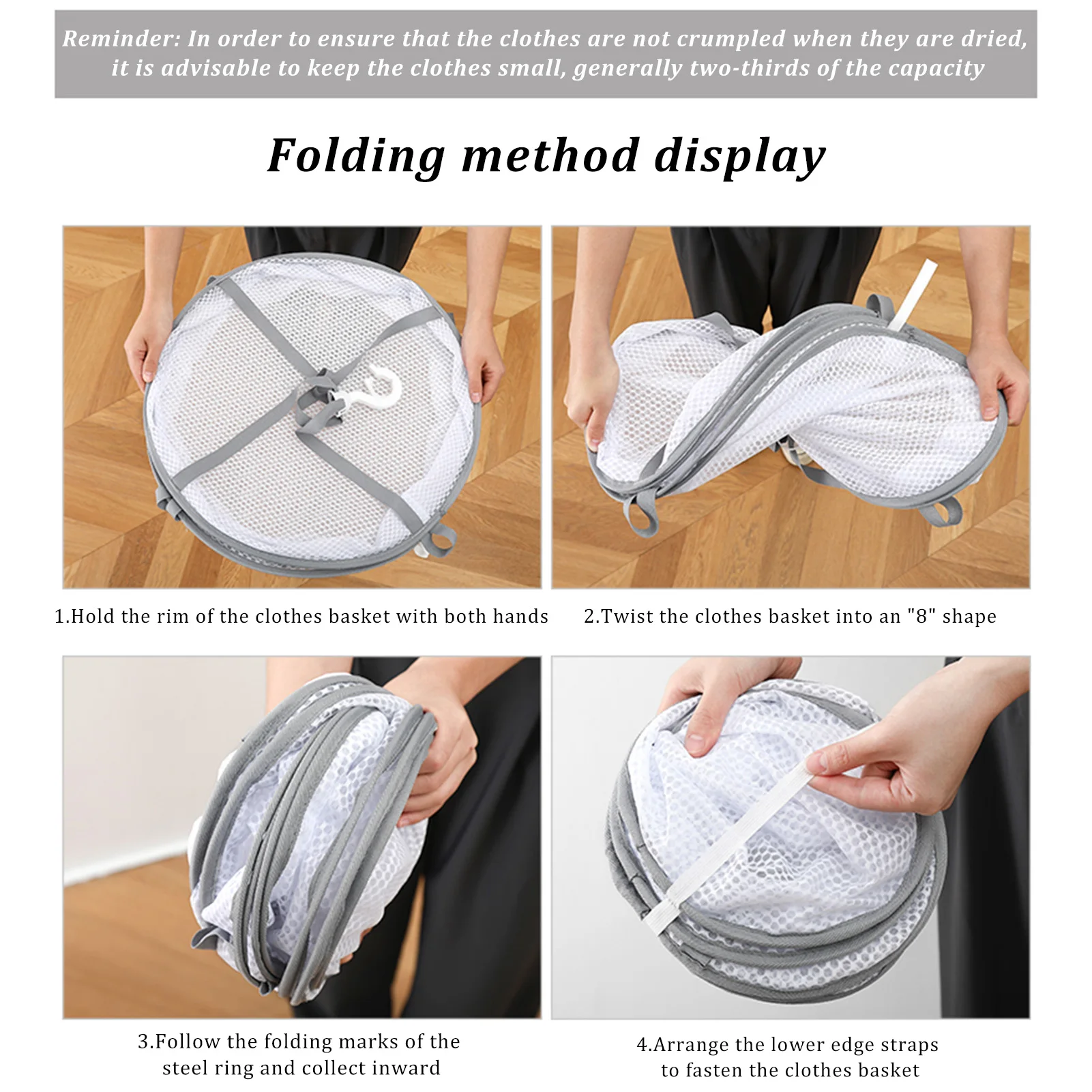 Reminder: In order to ensure that the clothes are not crumpled when they are dried, it is advisable to keep the clothes small, generally two-thirds of the capacity

Folding method display

1.Hold the rim of the clothes basket with both hands

2.Twist the clothes basket into an "8" shape

3.Follow the folding marks of the steel ring and collect inward

4.Arrange the lower edge straps to fasten the clothes basket