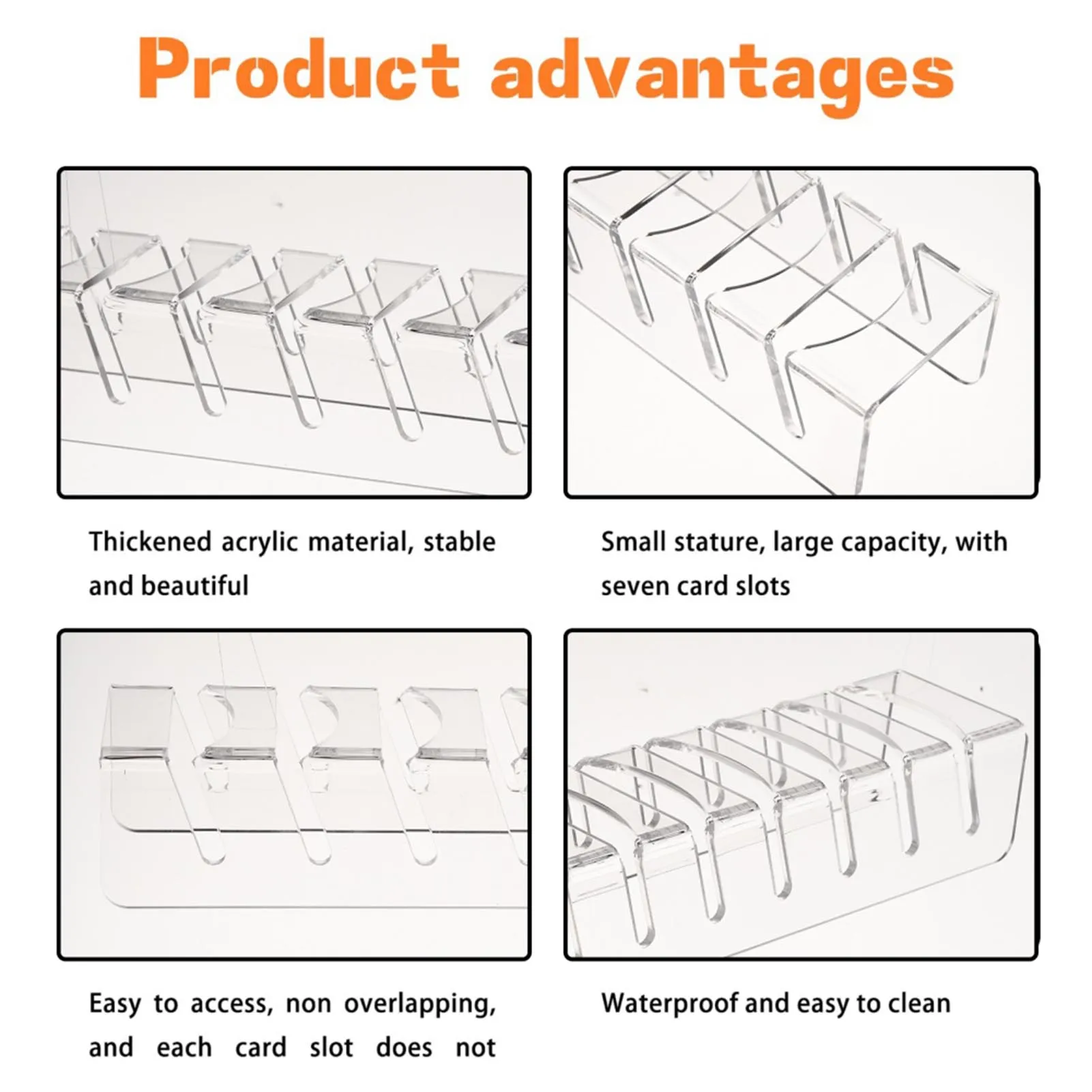 Product advantages

Thickened acrylic material, stable and beautiful

Small stature, large capacity, with seven card slots

Easy to access, non overlapping, and each card slot does not

Waterproof and easy to clean