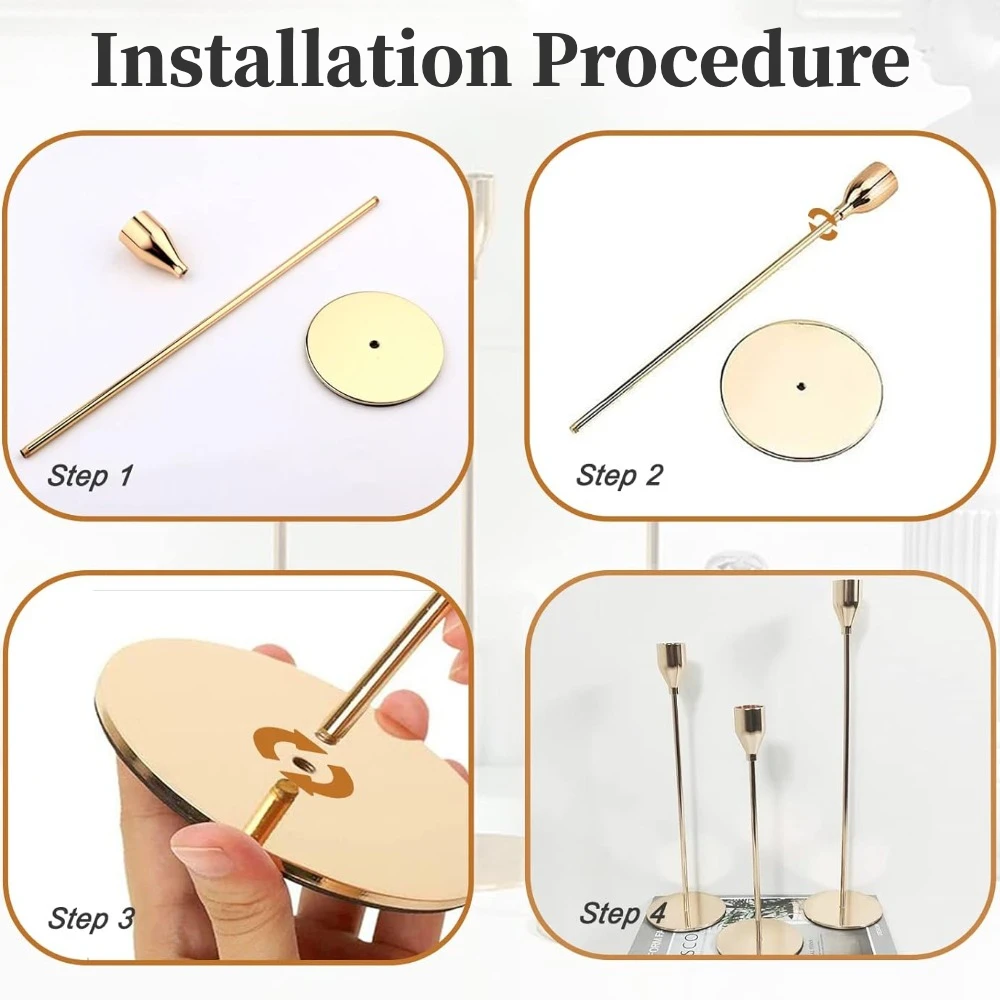 Installation Procedure

Step 1

Step 2

Step 3

Step 4