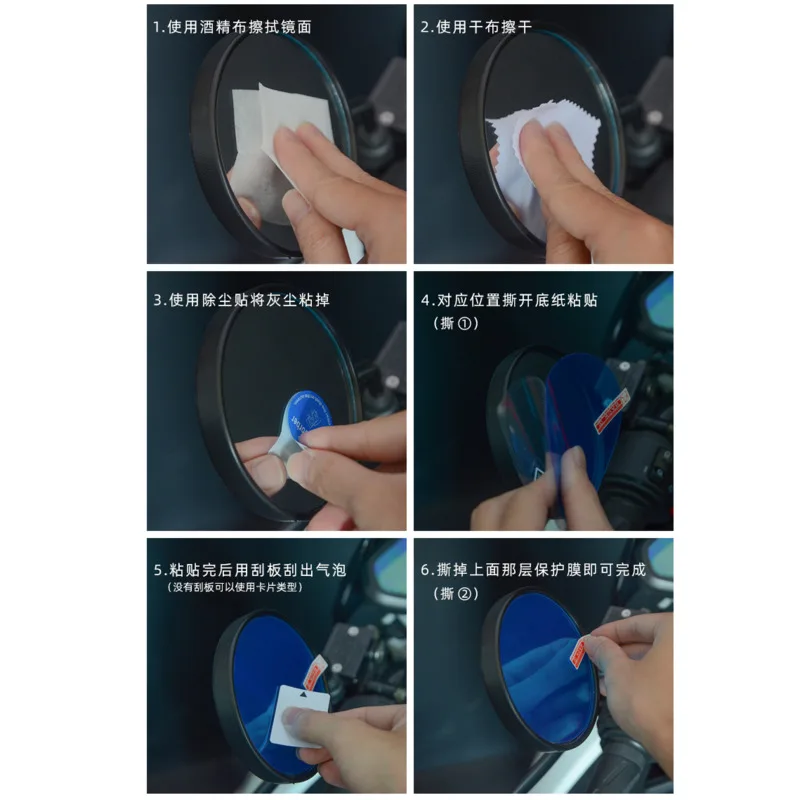 1.使用酒精布擦拭镜面

2.使用干布擦干

3.使用除尘贴将灰尘粘掉

4.对应位置撕开底纸粘贴
（撕①）

5.粘贴完后用刮板刮出气泡
（没有刮板可以使用卡片类型）

6.撕掉上面那层保护膜即可完成
（撕②）