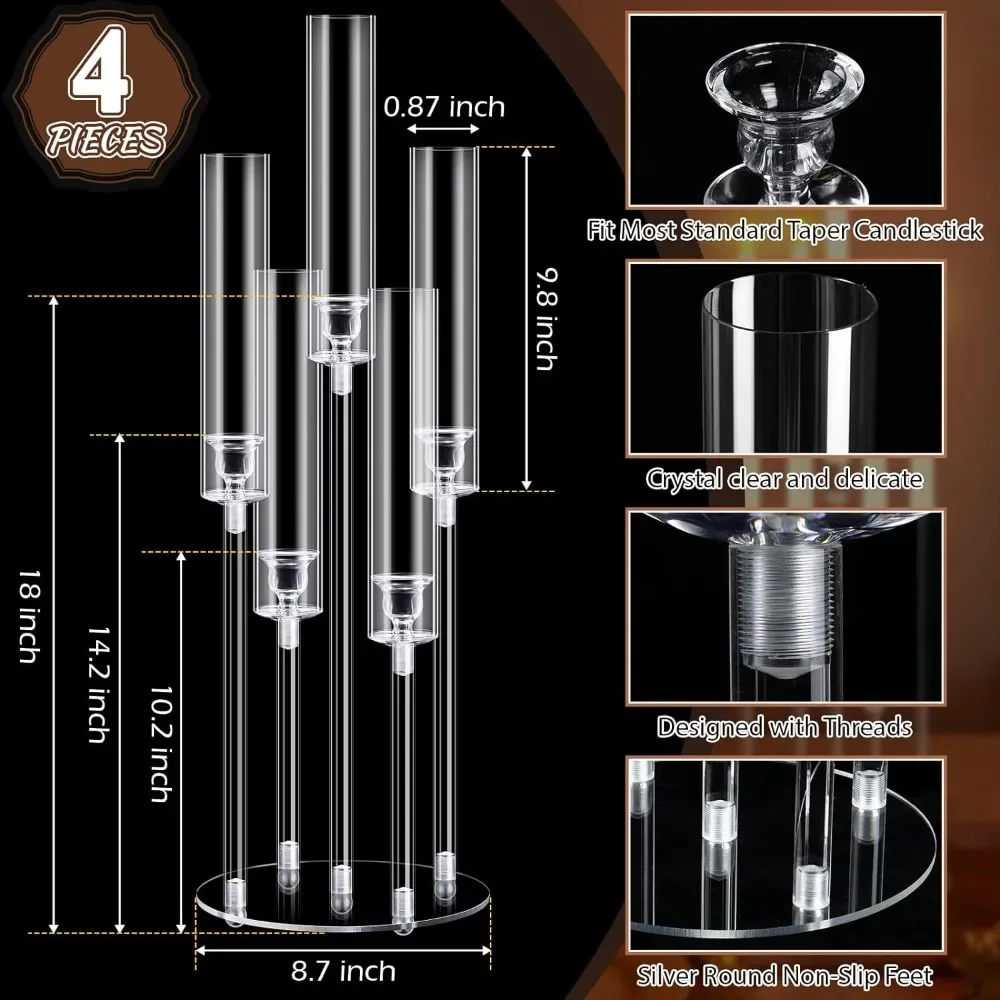 4 PIECES

0.87 inch

9.8 inch

18 inch

14.2 inch

10.2 inch

8.7 inch

Fit Most Standard Taper Candlestick

Crystal clear and delicate

Designed with Threads

Silver Round Non-Slip Feet