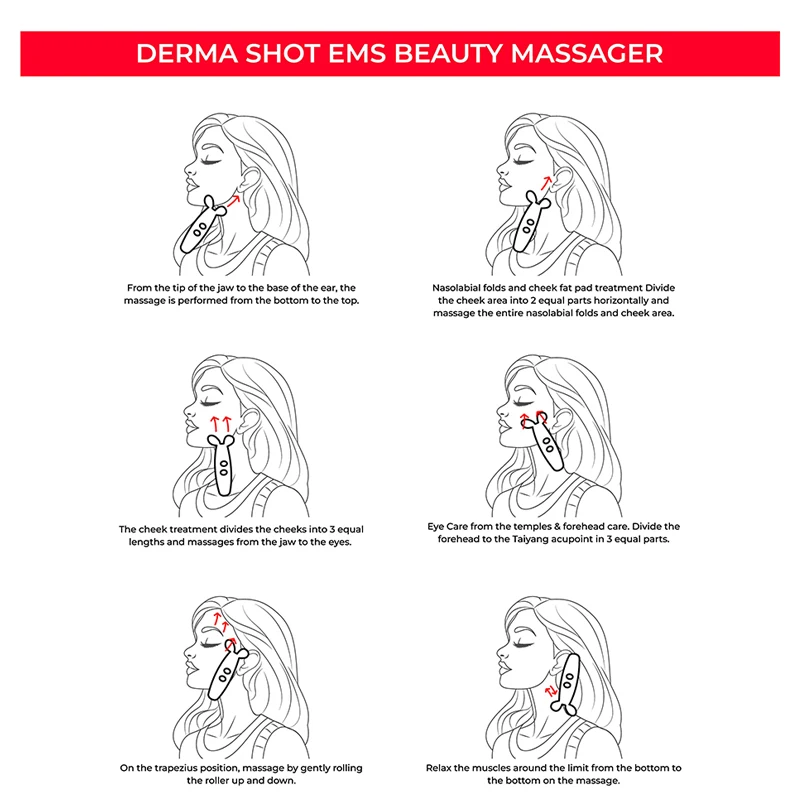 DERMA SHOT EMS BEAUTY MASSAGER

From the tip of the jaw to the base of the ear, the massage is performed from the bottom to the top.

Nasolabial folds and cheek fat pad treatment Divide the cheek area into 2 equal parts horizontally and massage the entire nasolabial folds and cheek area.

The cheek treatment divides the cheeks into 3 equal lengths and massages from the jaw to the eyes.

Eye Care from the temples & forehead care. Divide the forehead to the Taiyang acupoint in 3 equal parts.

On the trapezius position, massage by gently rolling the roller up and down.

Relax the muscles around the limit from the bottom to the bottom on the massage.