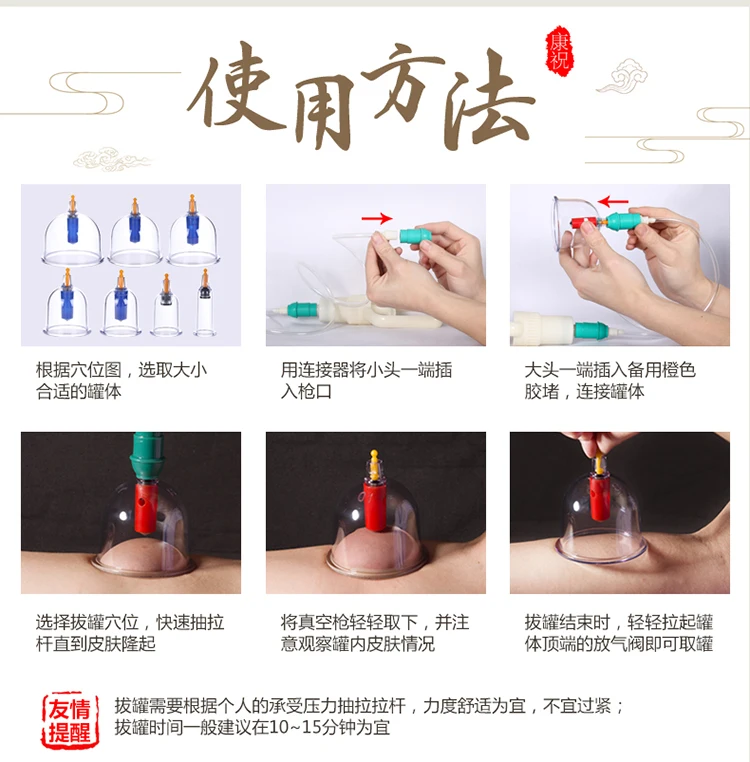 使用方法

康祝

根据穴位图，选取大小合适的罐体

用连接器将小头一端插入枪口

大头一端插入备用橙色胶堵，连接罐体

选择拔罐穴位，快速抽拉杆直到皮肤隆起

将真空枪轻轻取下，并注意观察罐内皮肤情况

拔罐结束时，轻轻拉起罐体顶端的放气阀即可取罐

友情提醒

拔罐需要根据个人的承受压力抽拉拉杆，力度舒适为宜，不宜过紧；
拔罐时间一般建议在10~15分钟为宜