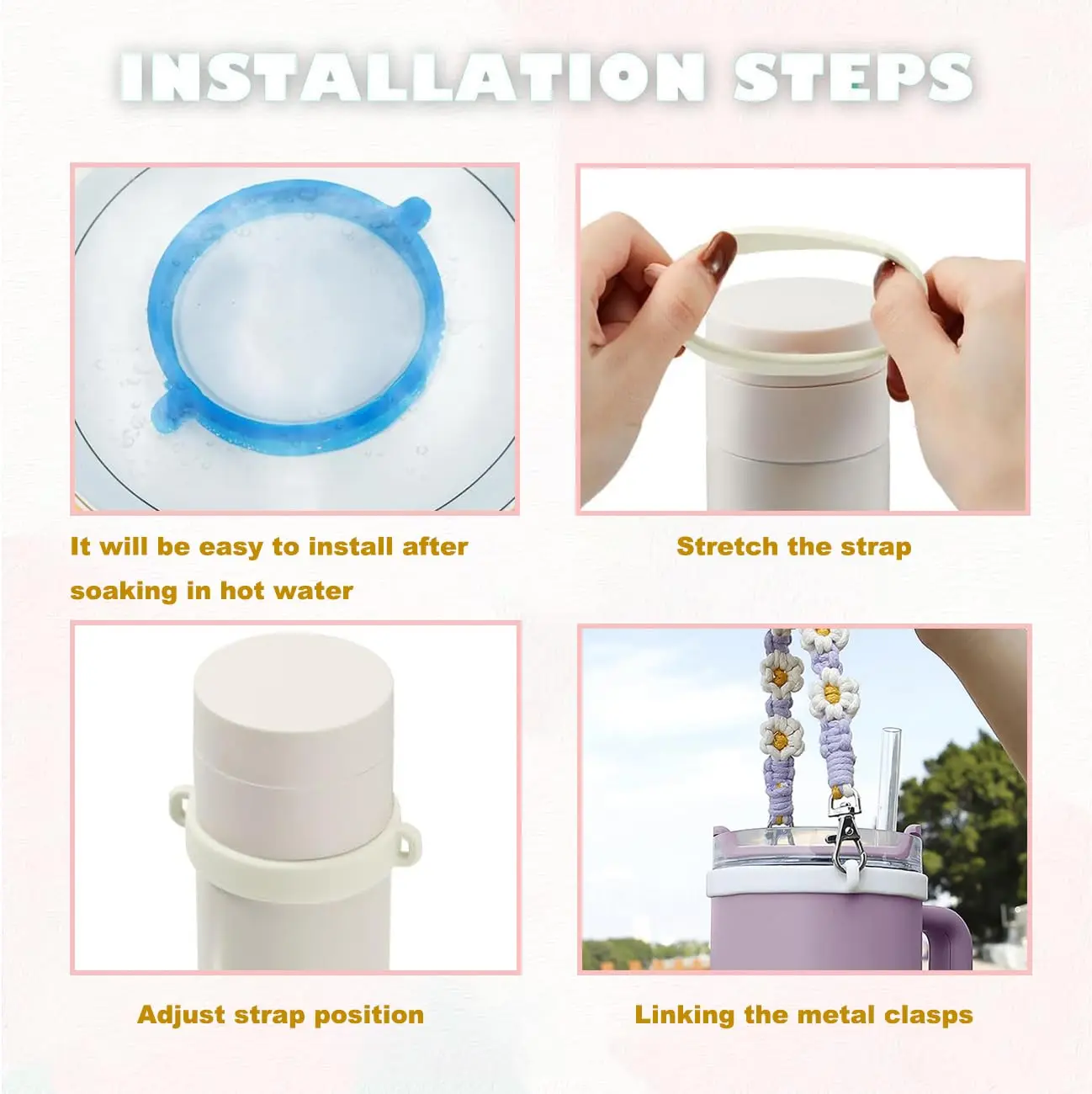 INSTALLATION STEPS

It will be easy to install after soaking in hot water

Stretch the strap

Adjust strap position

Linking the metal clasps