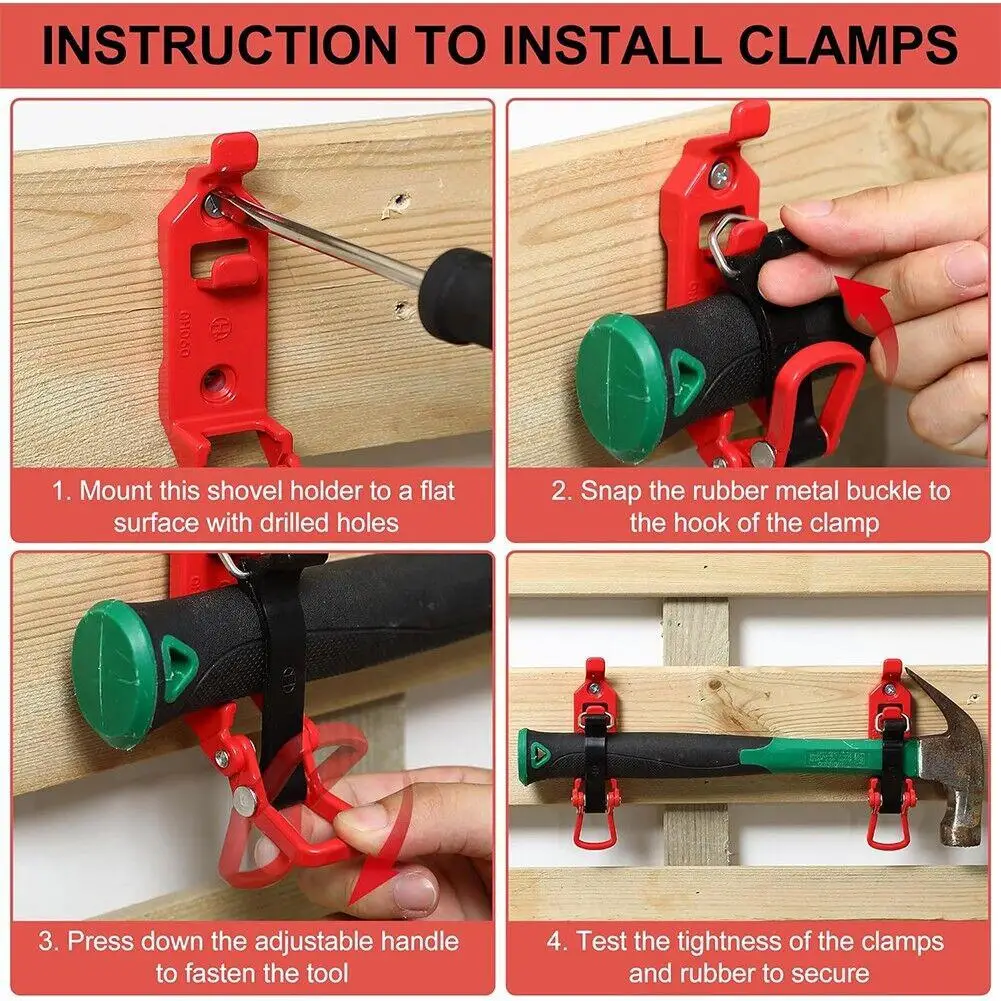 INSTRUCTION TO INSTALL CLAMPS

1. Mount this shovel holder to a flat surface with drilled holes

2. Snap the rubber metal buckle to the hook of the clamp

3. Press down the adjustable handle to fasten the tool

4. Test the tightness of the clamps and rubber to secure