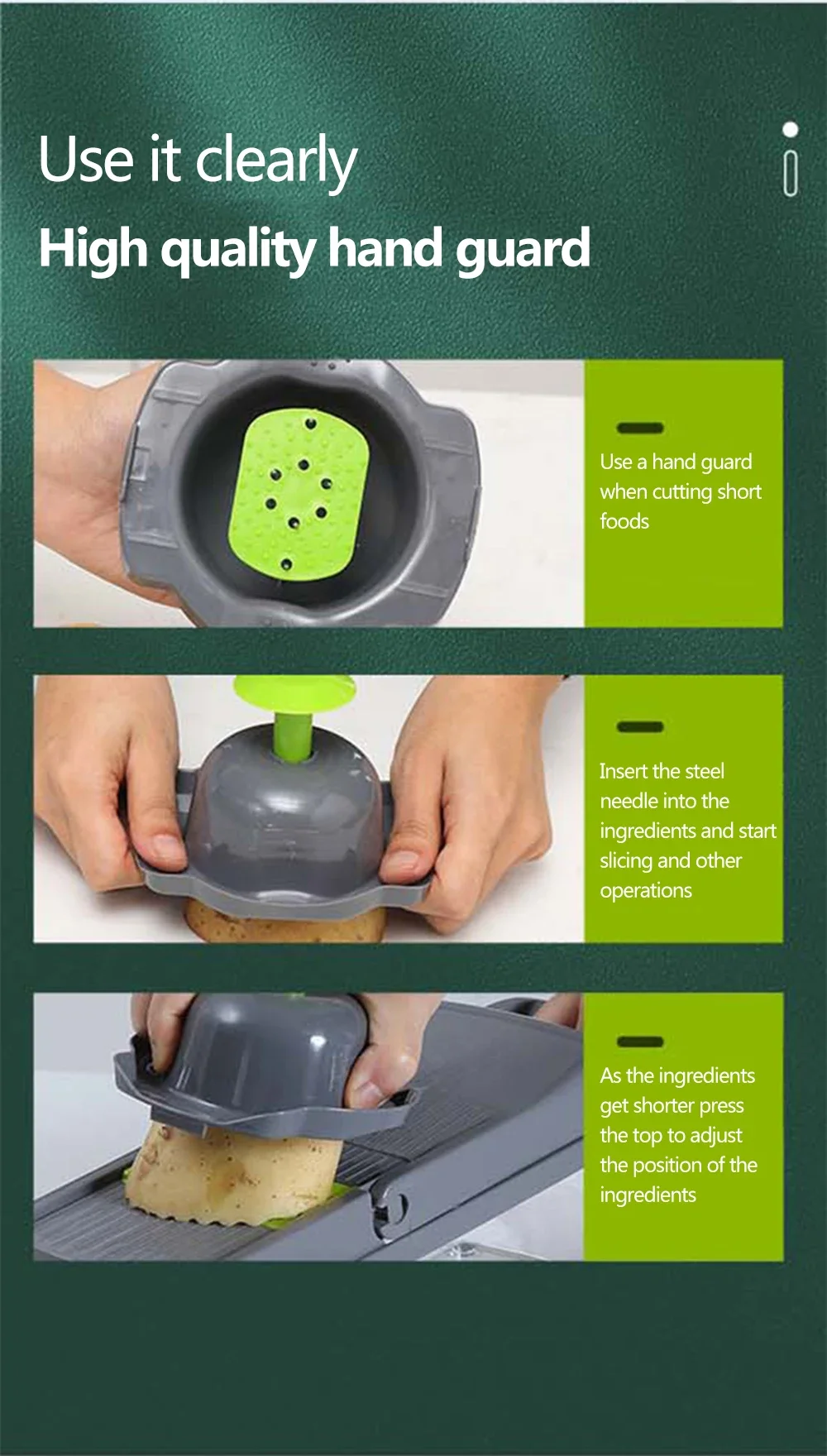 Use it clearly

High quality hand guard

Use a hand guard when cutting short foods

Insert the steel needle into the ingredients and start slicing and other operations

As the ingredients get shorter press the top to adjust the position of the ingredients