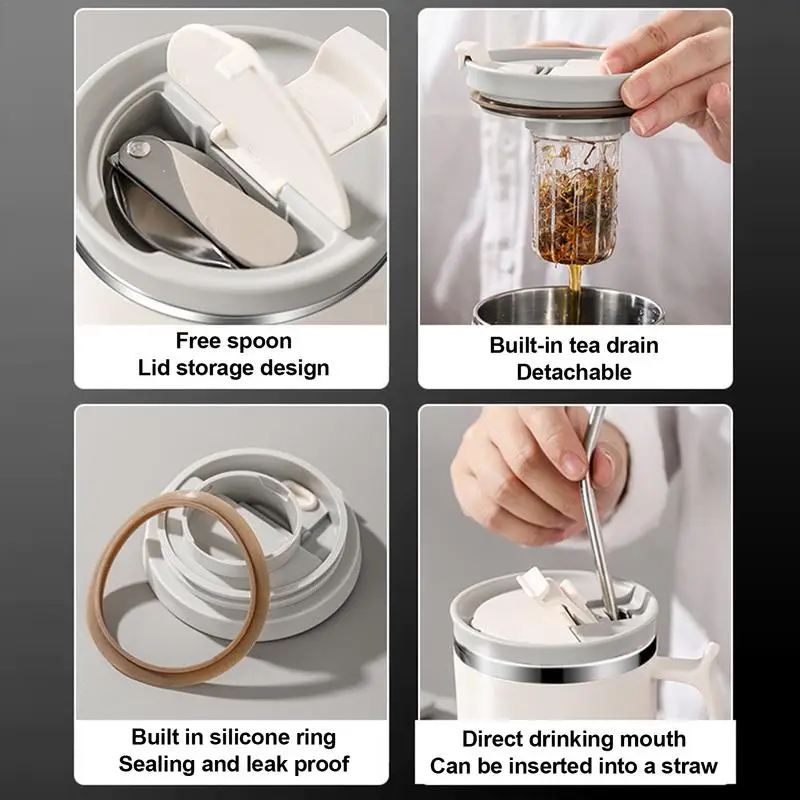 Free spoon
Lid storage design

Built-in tea drain
Detachable

Built in silicone ring
Sealing and leak proof

Direct drinking mouth
Can be inserted into a straw