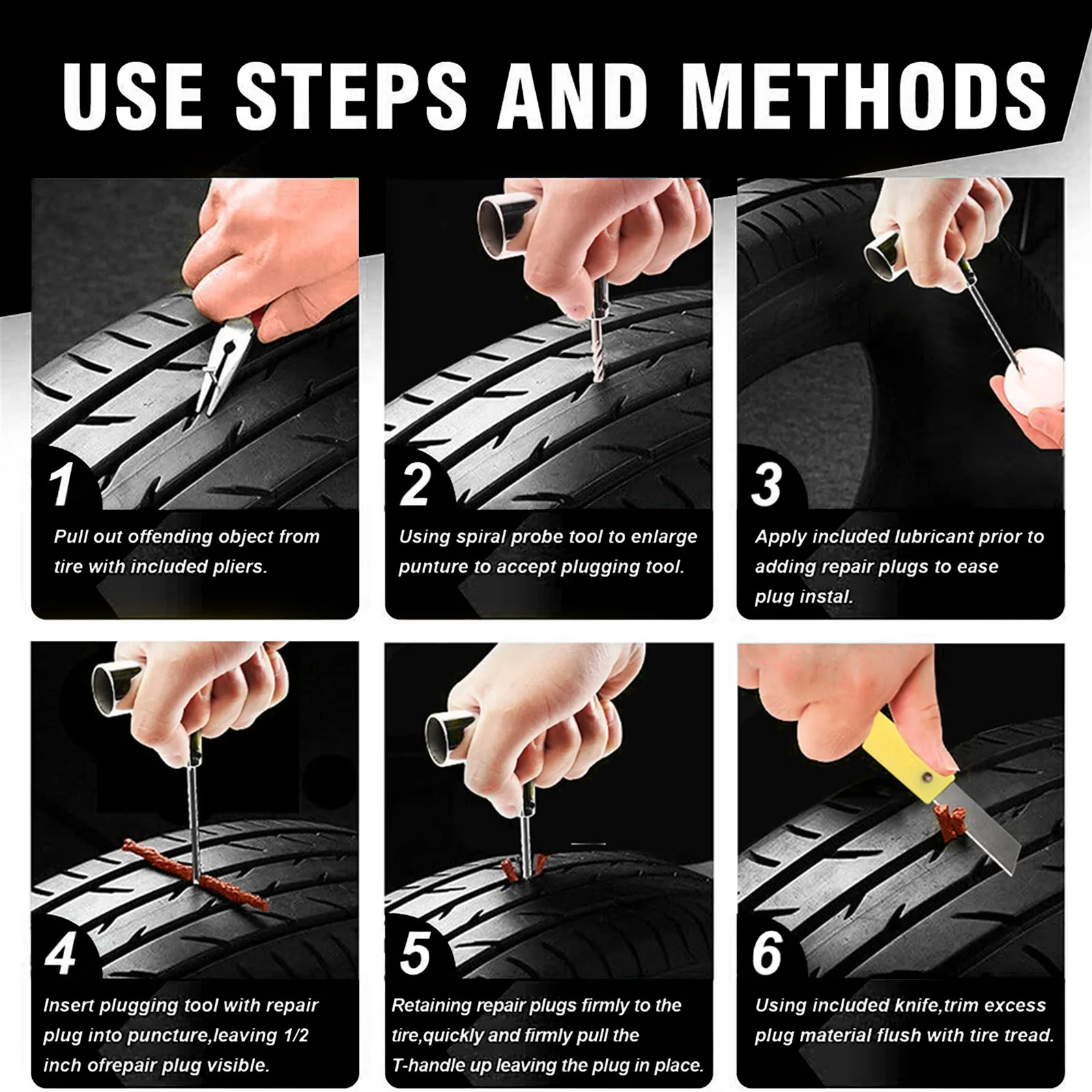 USE STEPS AND METHODS

1

Pull out offending object from tire with included pliers.

2

Using spiral probe tool to enlarge punture to accept plugging tool.

3

Apply included lubricant prior to adding repair plugs to ease plug instal.

4

Insert plugging tool with repair plug into puncture,leaving 1/2 inch ofrepair plug visible.

5

Retaining repair plugs firmly to the tire,quickly and firmly pull the T-handle up leaving the plug in place.

6

Using included knife,trim excess plug material flush with tire tread.