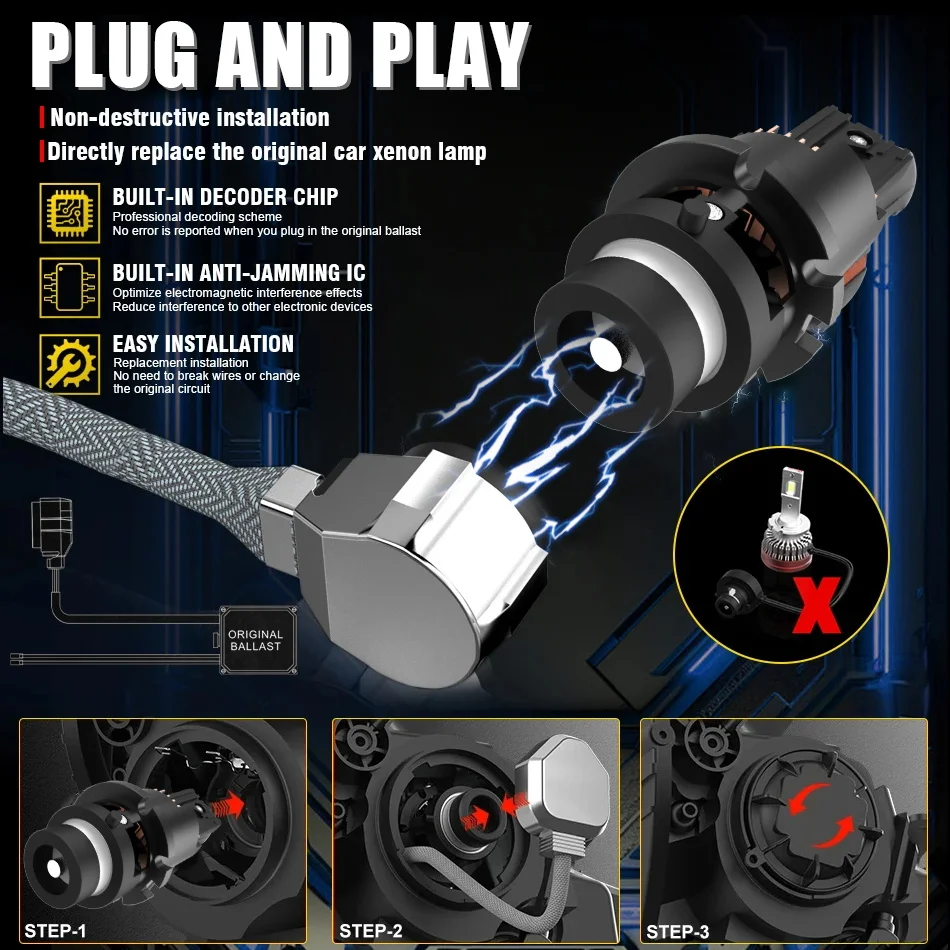 PLUG AND PLAY

Non-destructive installation

Directly replace the original car xenon lamp

BUILT-IN DECODER CHIP
Professional decoding scheme
No error is reported when you plug in the original ballast

BUILT-IN ANTI-JAMMING IC
Optimize electromagnetic interference effects
Reduce interference to other electronic devices

EASY INSTALLATION
Replacement installation
No need to break wires or change the original circuit

ORIGINAL BALLAST

X

STEP-1

STEP-2

STEP-3