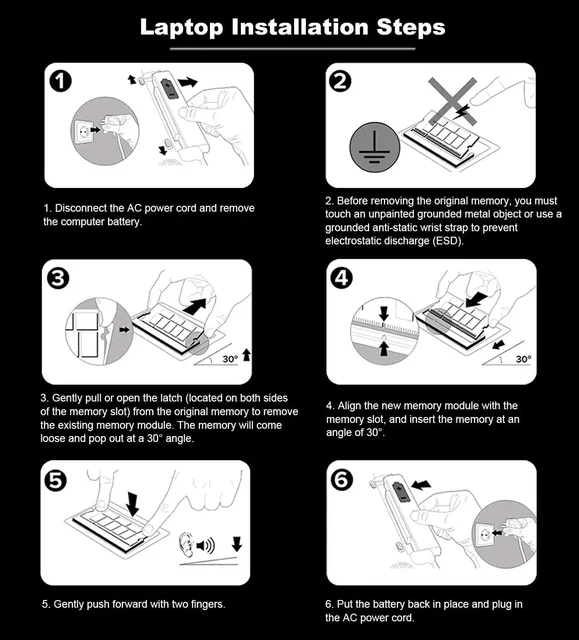 Laptop Installation Steps

1

1. Disconnect the AC power cord and remove the computer battery.

2

2. Before removing the original memory, you must touch an unpainted grounded metal object or use a grounded anti-static wrist strap to prevent electrostatic discharge (ESD).

3

30°

3. Gently pull or open the latch (located on both sides of the memory slot) from the original memory to remove the existing memory module. The memory will come loose and pop out at a 30° angle.

4

30°

4. Align the new memory module with the memory slot, and insert the memory at an angle of 30°.

5

5. Gently push forward with two fingers.

6

6. Put the battery back in place and plug in the AC power cord.