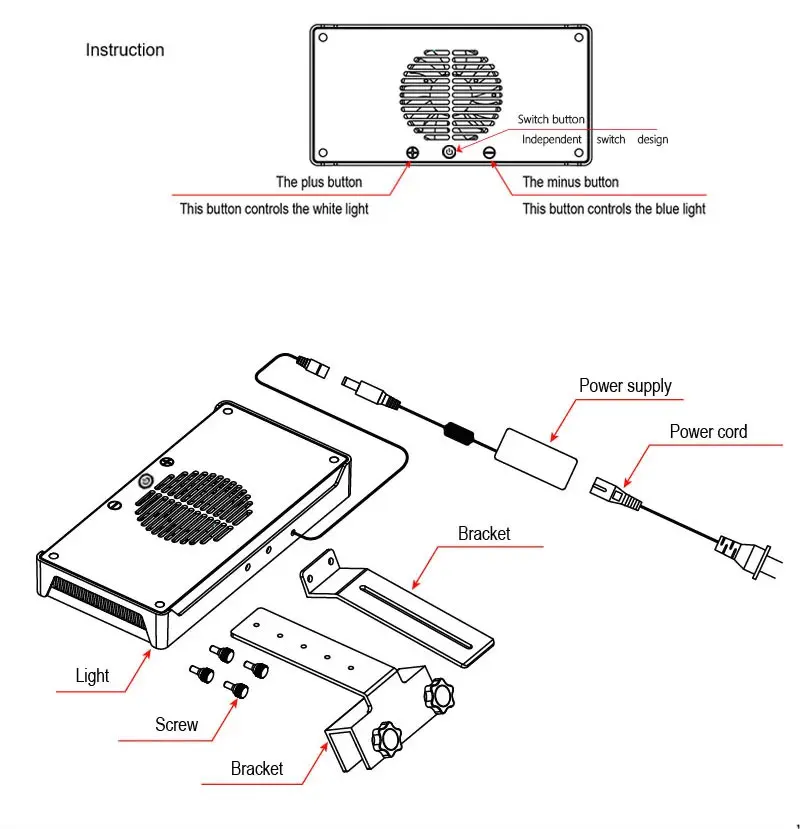 Instruction

Switch button
Independent switch design

The plus button
This button controls the white light

The minus button
This button controls the blue light

Power supply

Power cord

Bracket

Light

Screw

Bracket