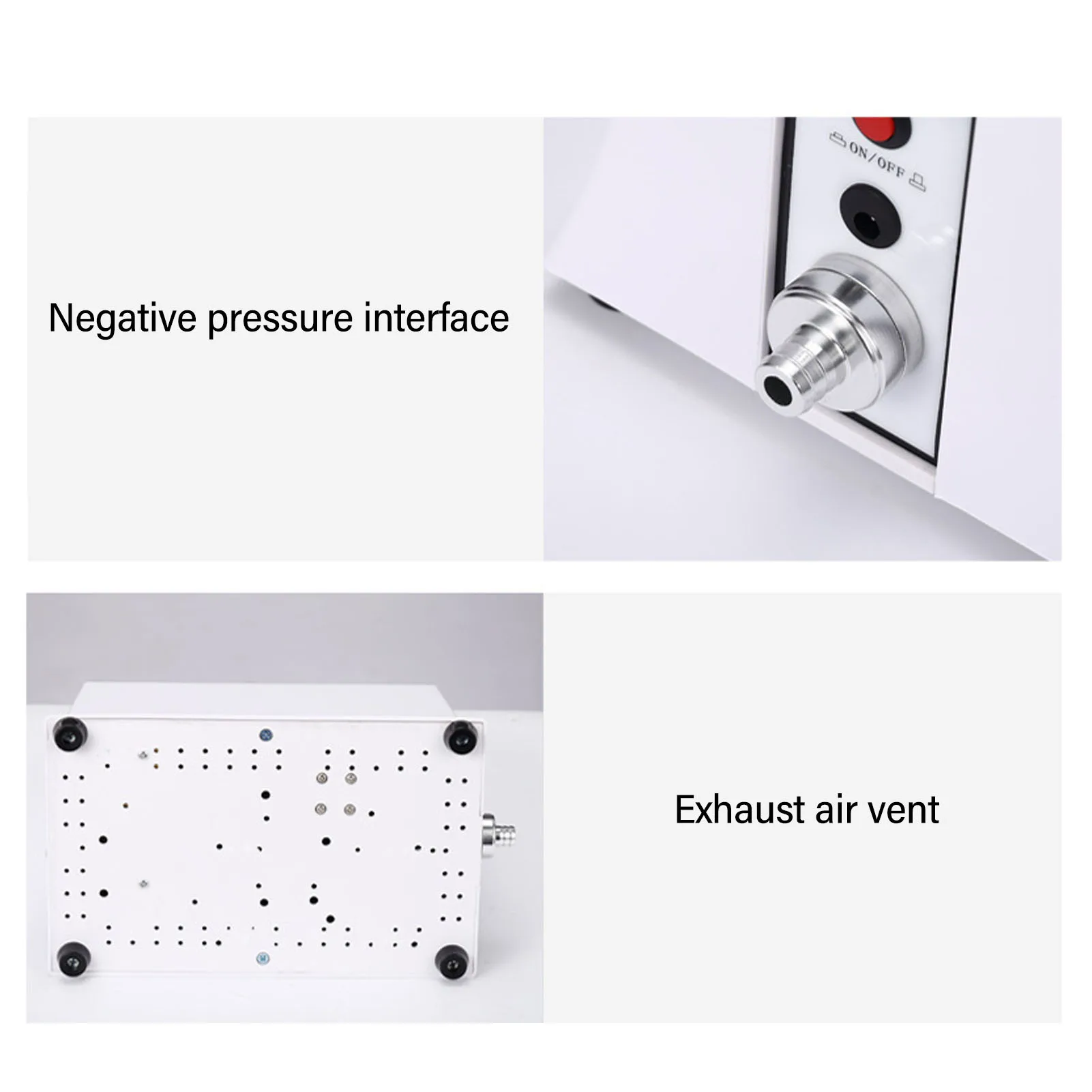 Negative pressure interface

ON/OFF

Exhaust air vent