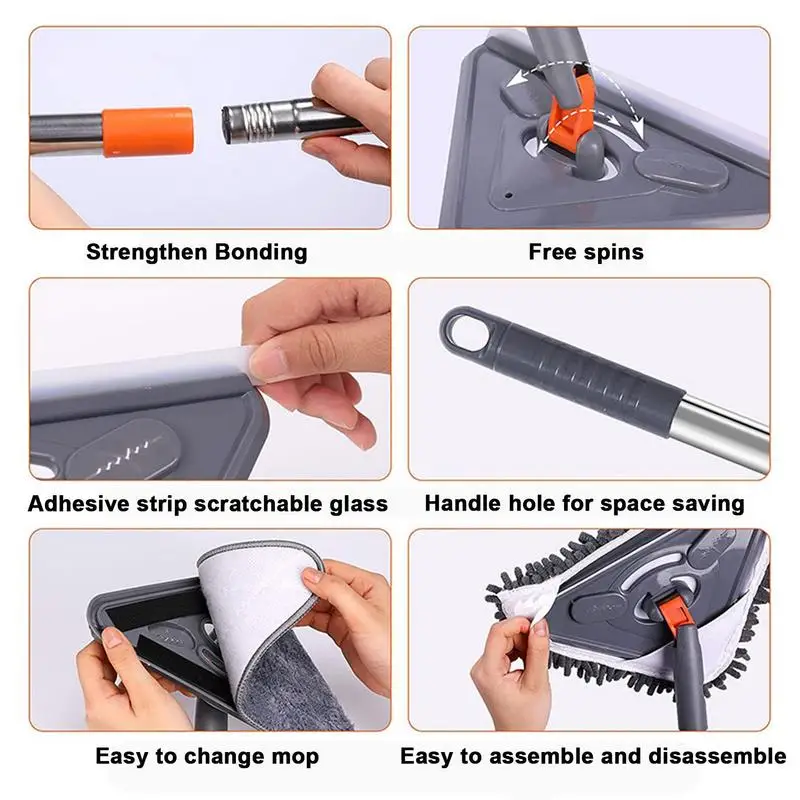 Strengthen Bonding

Free spins

Adhesive strip scratchable glass

Handle hole for space saving

Easy to change mop

Easy to assemble and disassemble