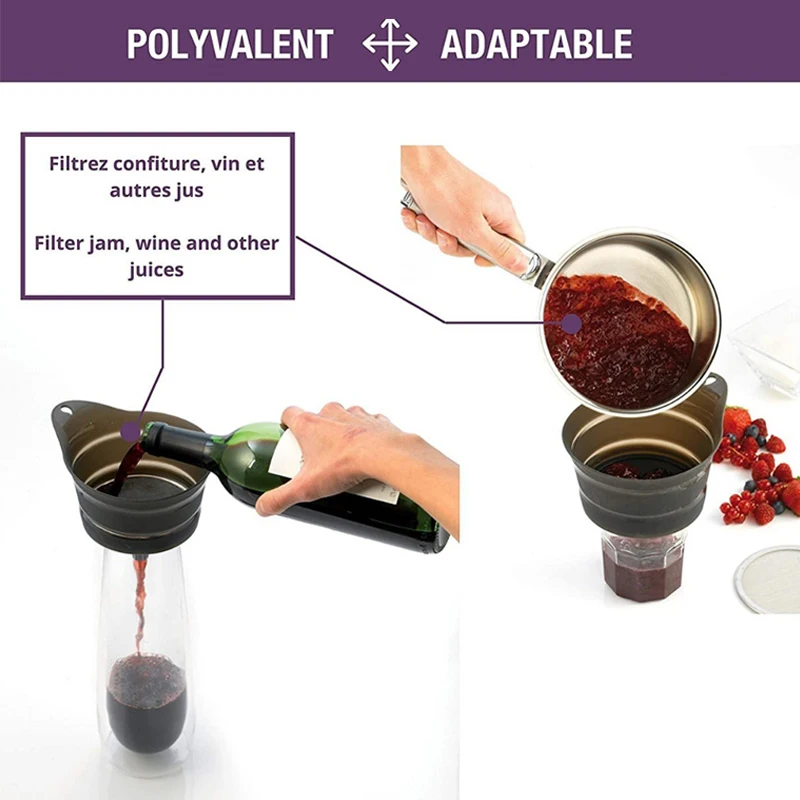 POLYVALENT ADAPTABLE

Filtrez confiture, vin et autres jus

Filter jam, wine and other juices