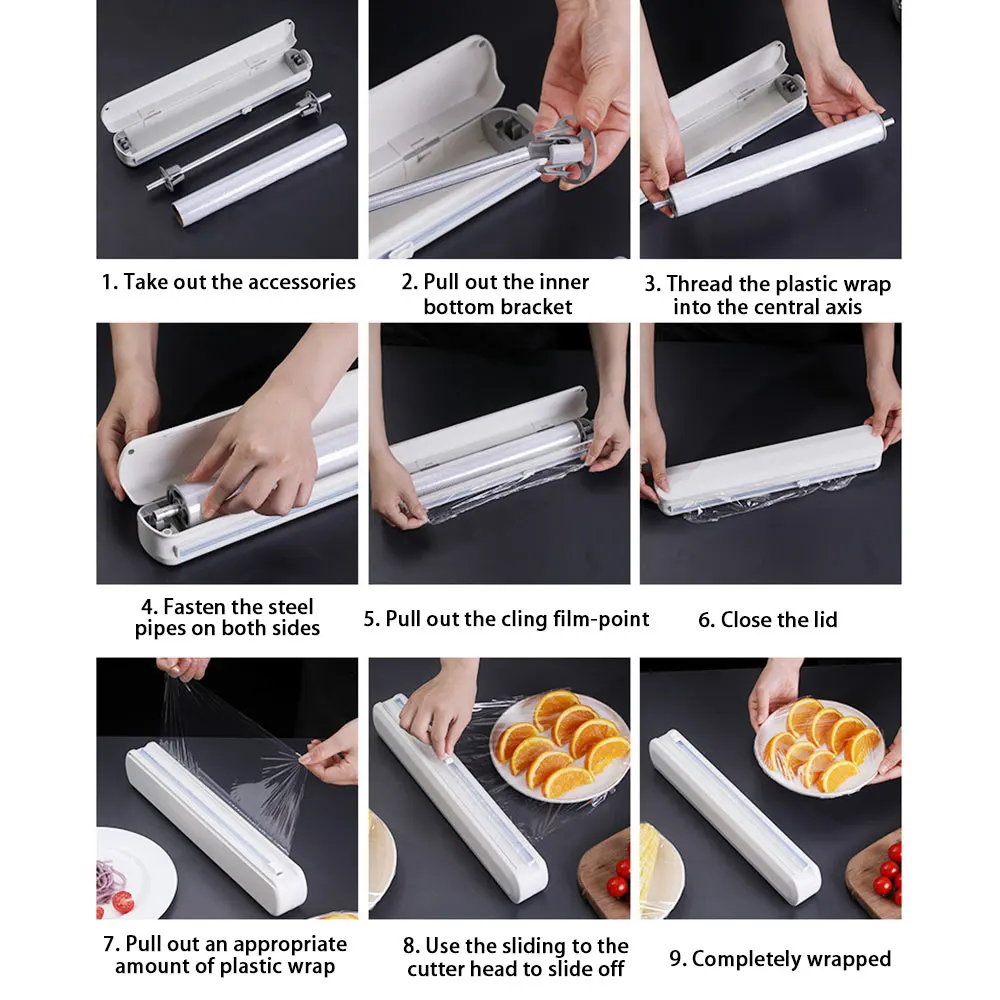 1. Take out the accessories

2. Pull out the inner bottom bracket

3. Thread the plastic wrap into the central axis

4. Fasten the steel pipes on both sides

5. Pull out the cling film-point

6. Close the lid

7. Pull out an appropriate amount of plastic wrap

8. Use the sliding to the cutter head to slide off

9. Completely wrapped