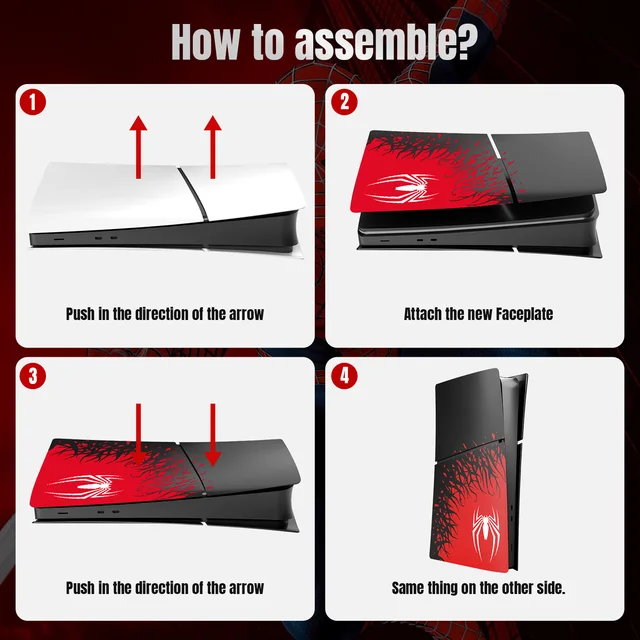 How to assemble?

1

Push in the direction of the arrow

2

Attach the new Faceplate

3

Push in the direction of the arrow

4

Same thing on the other side.