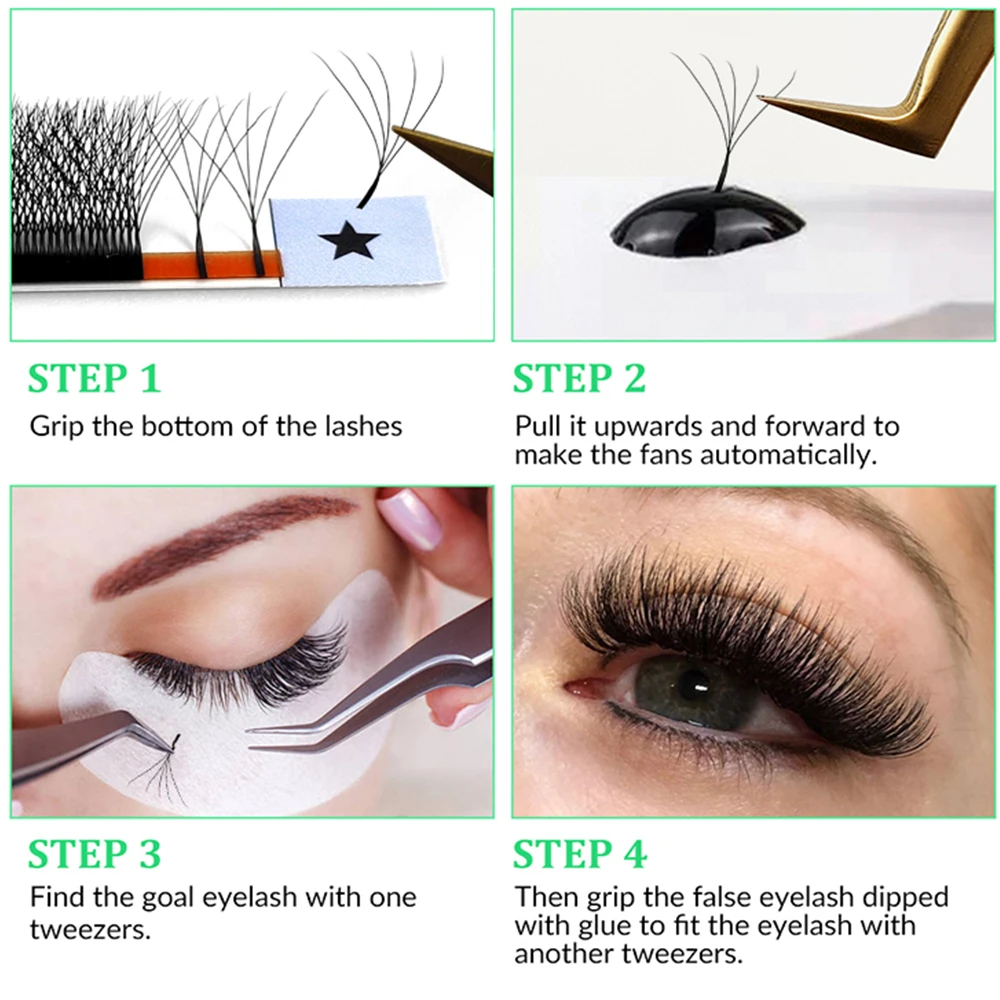 STEP 1
Grip the bottom of the lashes

STEP 2
Pull it upwards and forward to make the fans automatically.

STEP 3
Find the goal eyelash with one tweezers.

STEP 4
Then grip the false eyelash dipped with glue to fit the eyelash with another tweezers.