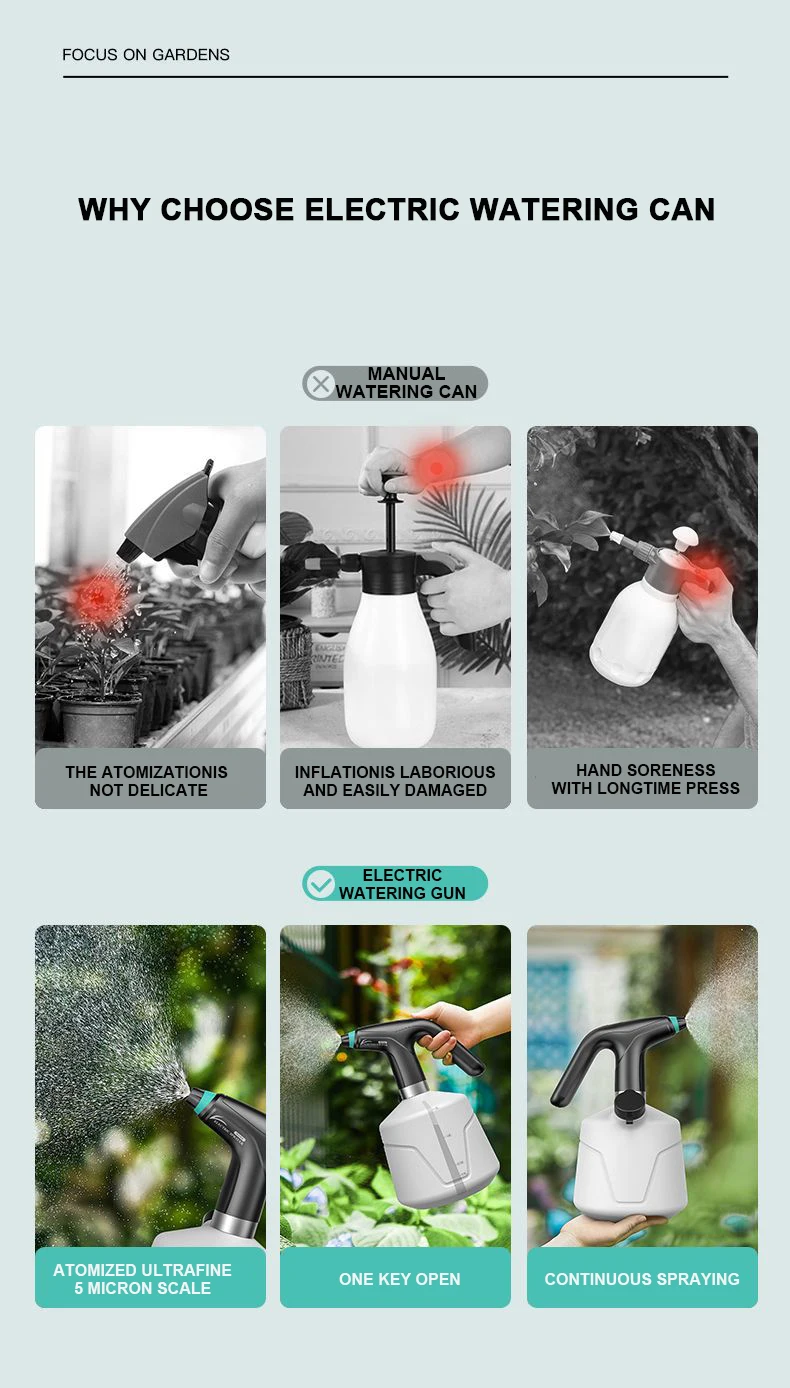 FOCUS ON GARDENS

WHY CHOOSE ELECTRIC WATERING CAN

MANUAL WATERING CAN

THE ATOMIZATIONIS NOT DELICATE

INFLATIONIS LABORIOUS AND EASILY DAMAGED

HAND SORENESS WITH LONGTIME PRESS

ELECTRIC WATERING GUN

ATOMIZED ULTRAFINE 5 MICRON SCALE

ONE KEY OPEN

CONTINUOUS SPRAYING