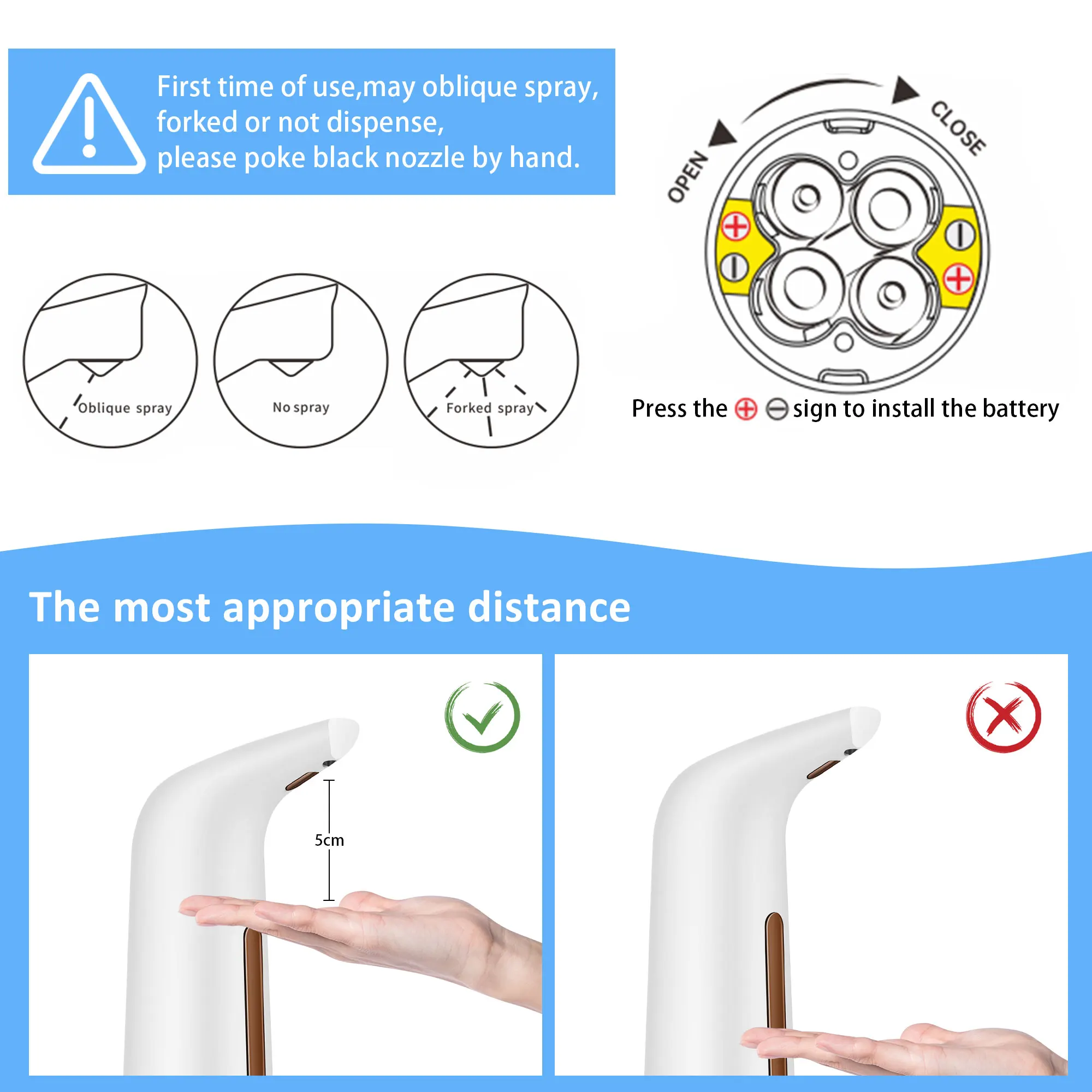 First time of use,may oblique spray, forked or not dispense, please poke black nozzle by hand.

OPEN

CLOSE

Oblique spray

No spray

Forked spray

Press the ⊕ ⊖ sign to install the battery

The most appropriate distance

5cm