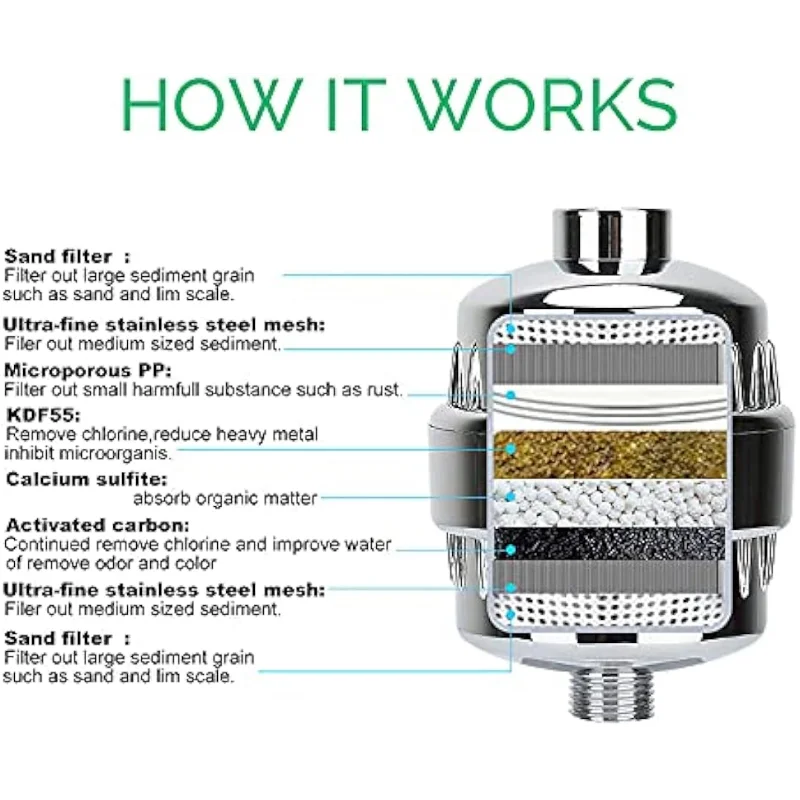 HOW IT WORKS

Sand filter :
Filter out large sediment grain such as sand and lim scale.

Ultra-fine stainless steel mesh:
Filer out medium sized sediment.

Microporous PP:
Filter out small harmfull substance such as rust.

KDF55:
Remove chlorine,reduce heavy metal inhibit microorganis.

Calcium sulfite:
absorb organic matter

Activated carbon:
Continued remove chlorine and improve water of remove odor and color

Ultra-fine stainless steel mesh:
Filer out medium sized sediment.

Sand filter :
Filter out large sediment grain such as sand and lim scale.