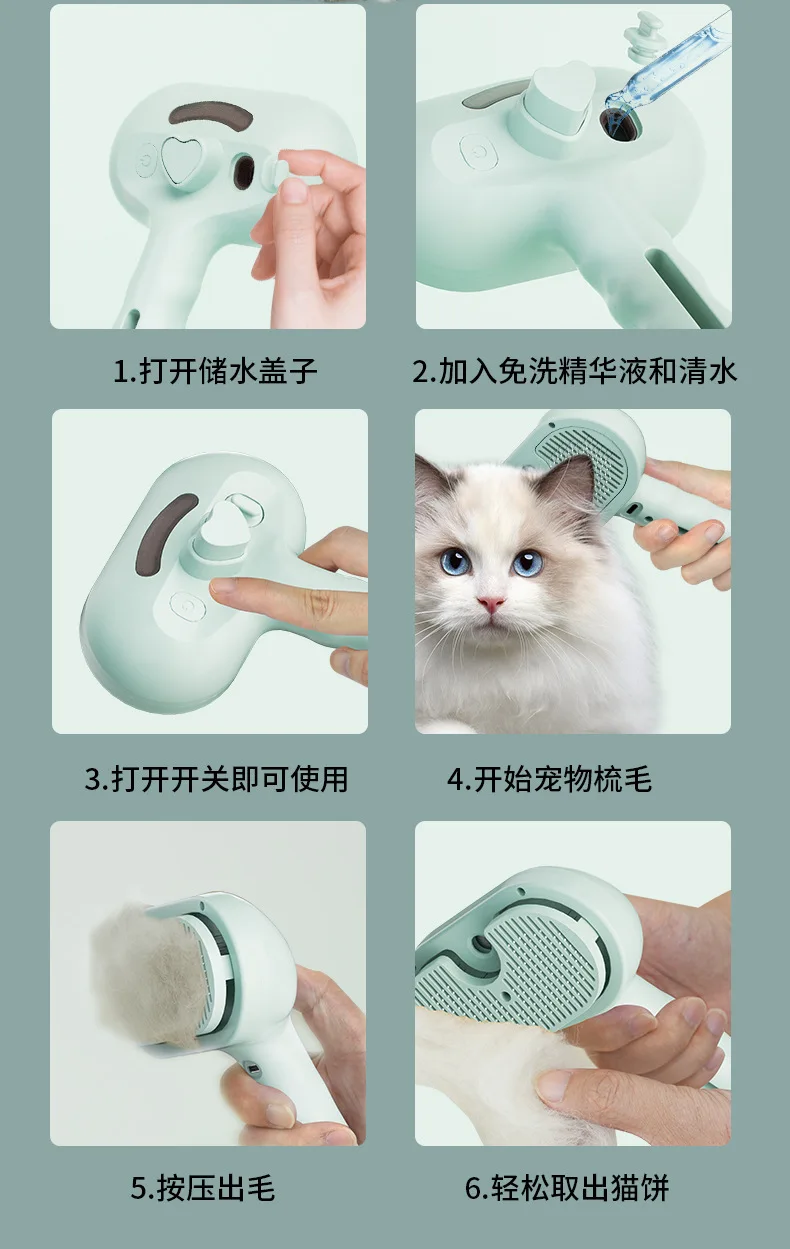 1.打开储水盖子

2.加入免洗精华液和清水

3.打开开关即可使用

4.开始宠物梳毛

5.按压出毛

6.轻松取出猫饼