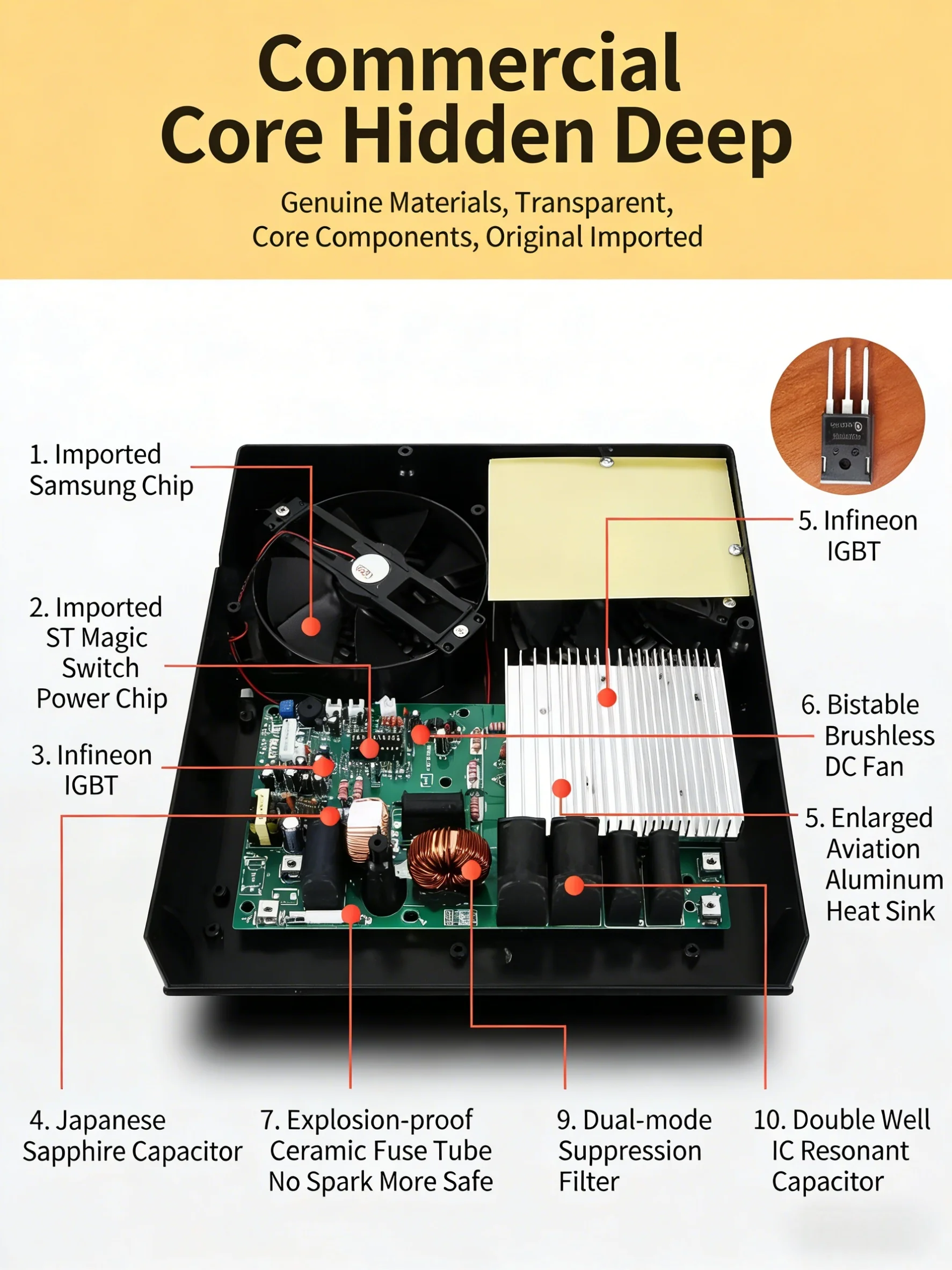 Commercial Core Hidden Deep

Genuine Materials, Transparent, Core Components, Original Imported

1. Imported Samsung Chip

2. Imported ST Magic Switch Power Chip

3. Infineon IGBT

5. Infineon IGBT

6. Bistable Brushless DC Fan

5. Enlarged Aviation Aluminum Heat Sink

4. Japanese Sapphire Capacitor

7. Explosion-proof Ceramic Fuse Tube No Spark More Safe

9. Dual-mode Suppression Filter

10. Double Well IC Resonant Capacitor