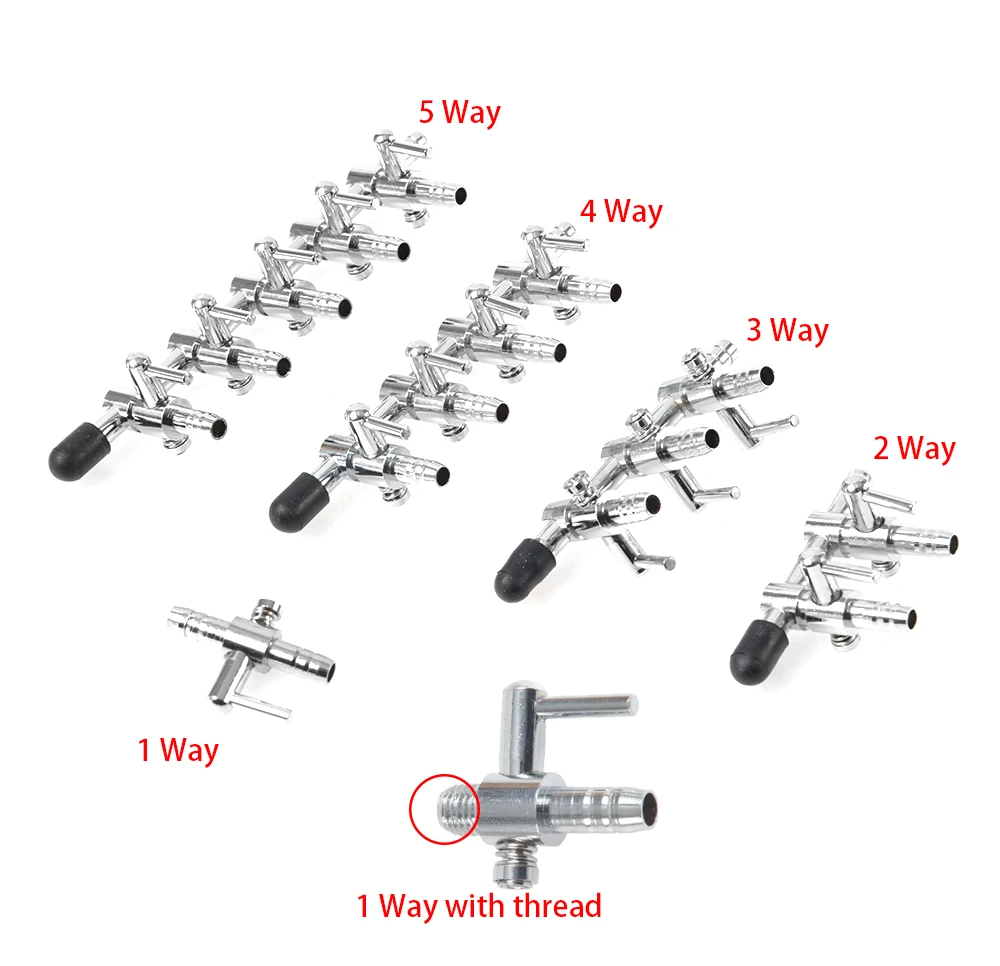 5 Way

4 Way

3 Way

2 Way

1 Way

1 Way with thread