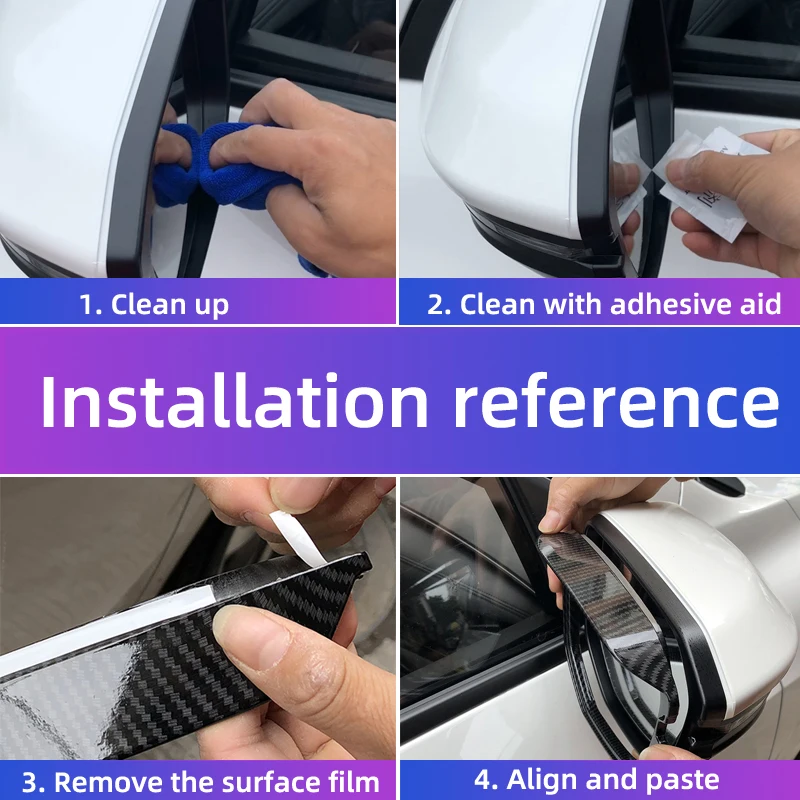 1. Clean up

2. Clean with adhesive aid

Installation reference

3. Remove the surface film

4. Align and paste