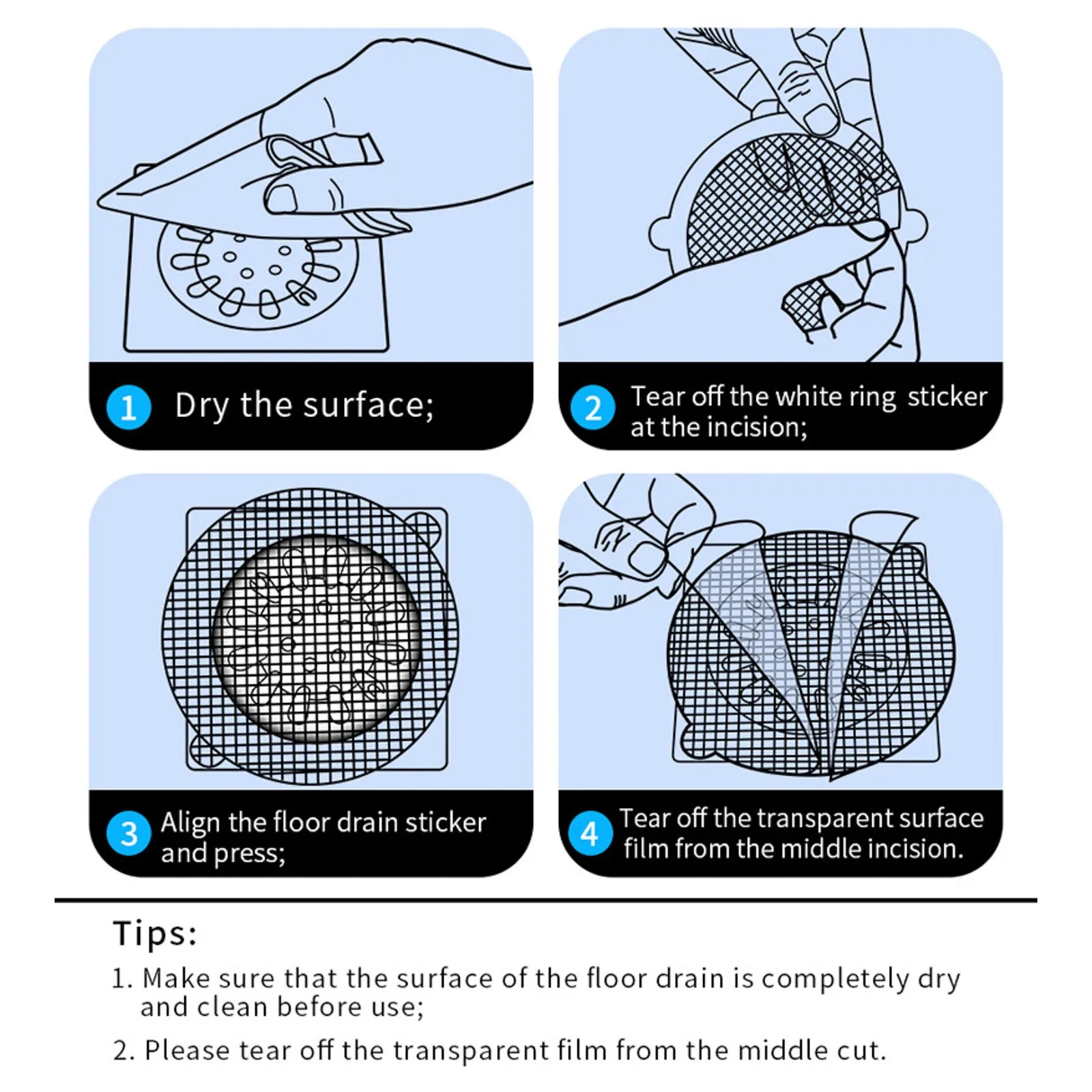 1 Dry the surface;

2 Tear off the white ring sticker at the incision;

3 Align the floor drain sticker and press;

4 Tear off the transparent surface film from the middle incision.

Tips:

1. Make sure that the surface of the floor drain is completely dry and clean before use;

2. Please tear off the transparent film from the middle cut.