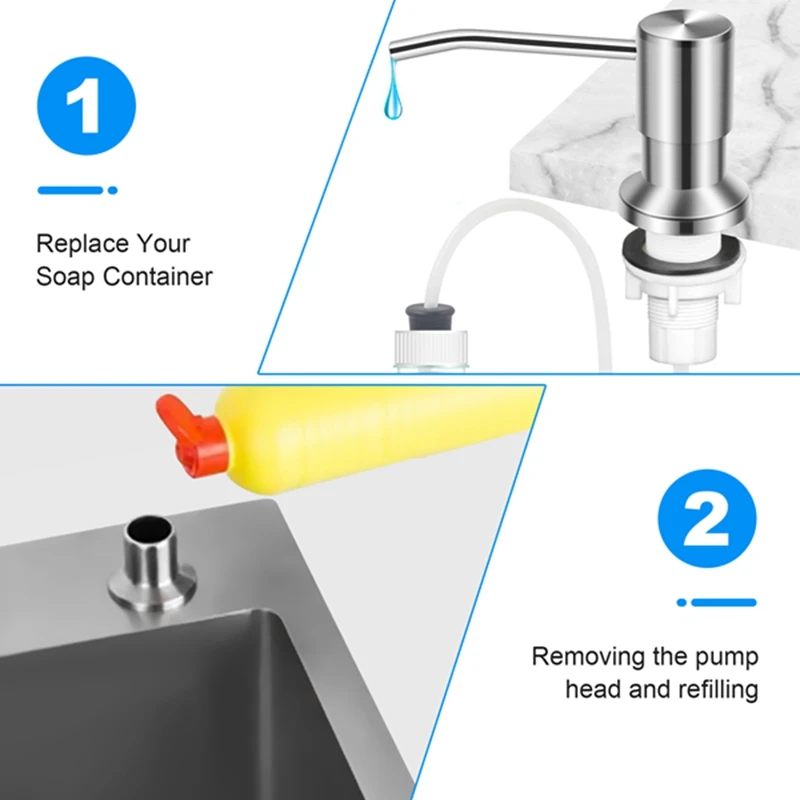 1

Replace Your Soap Container

2

Removing the pump head and refilling