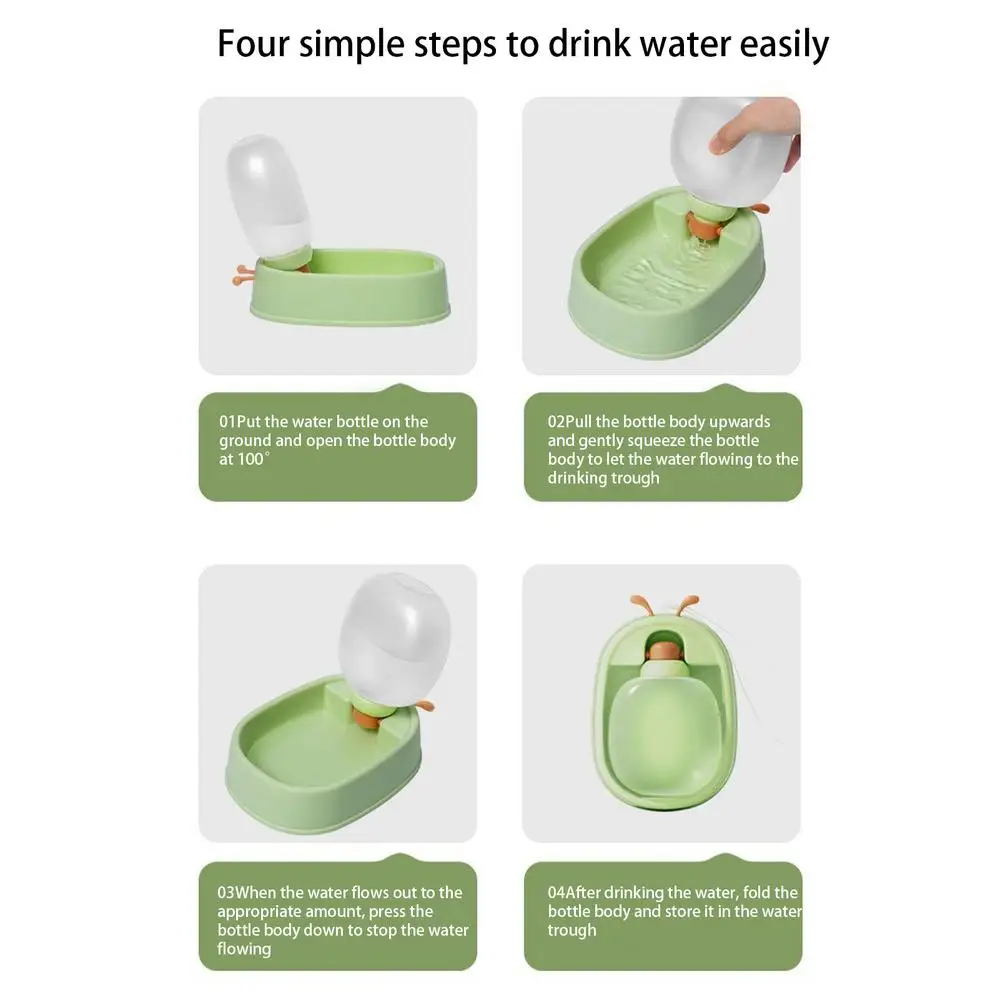 Four simple steps to drink water easily

01Put the water bottle on the ground and open the bottle body at 100°

02Pull the bottle body upwards and gently squeeze the bottle body to let the water flowing to the drinking trough

03When the water flows out to the appropriate amount, press the bottle body down to stop the water flowing

04After drinking the water, fold the bottle body and store it in the water trough