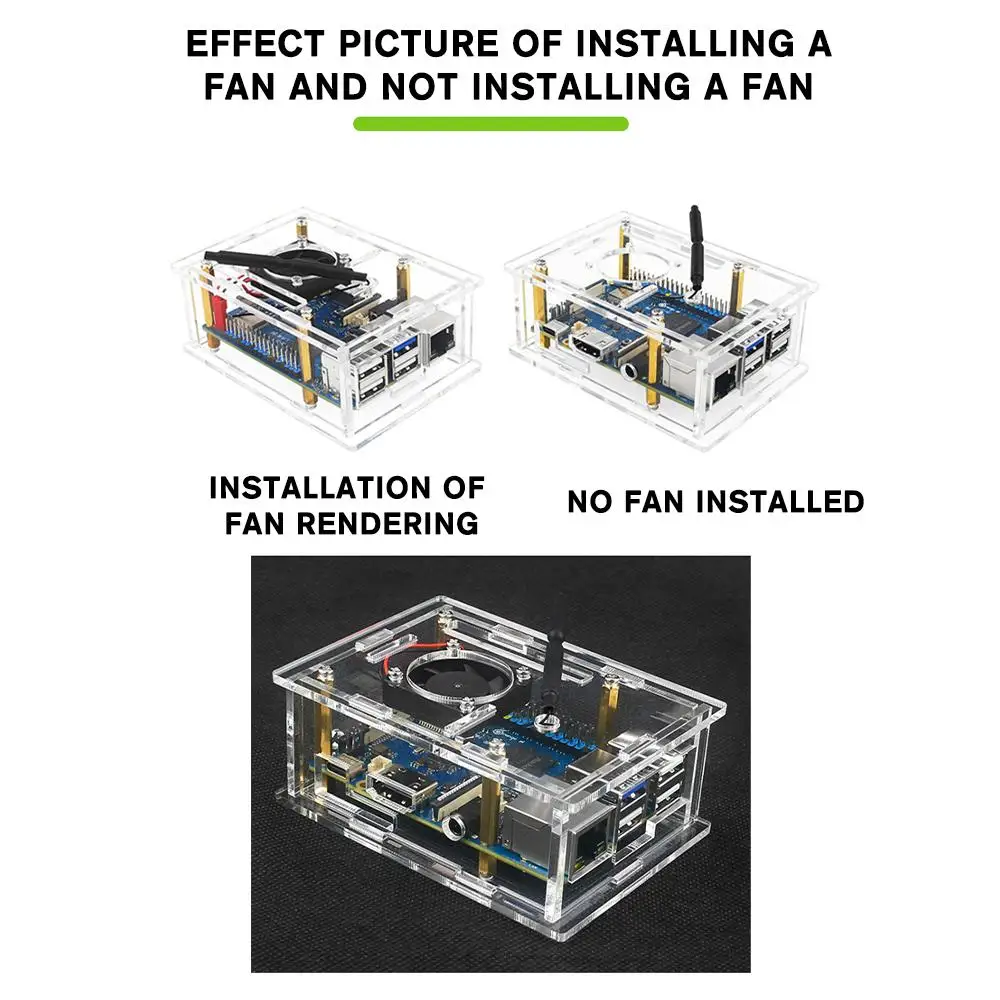 EFFECT PICTURE OF INSTALLING A FAN AND NOT INSTALLING A FAN

INSTALLATION OF FAN RENDERING

NO FAN INSTALLED