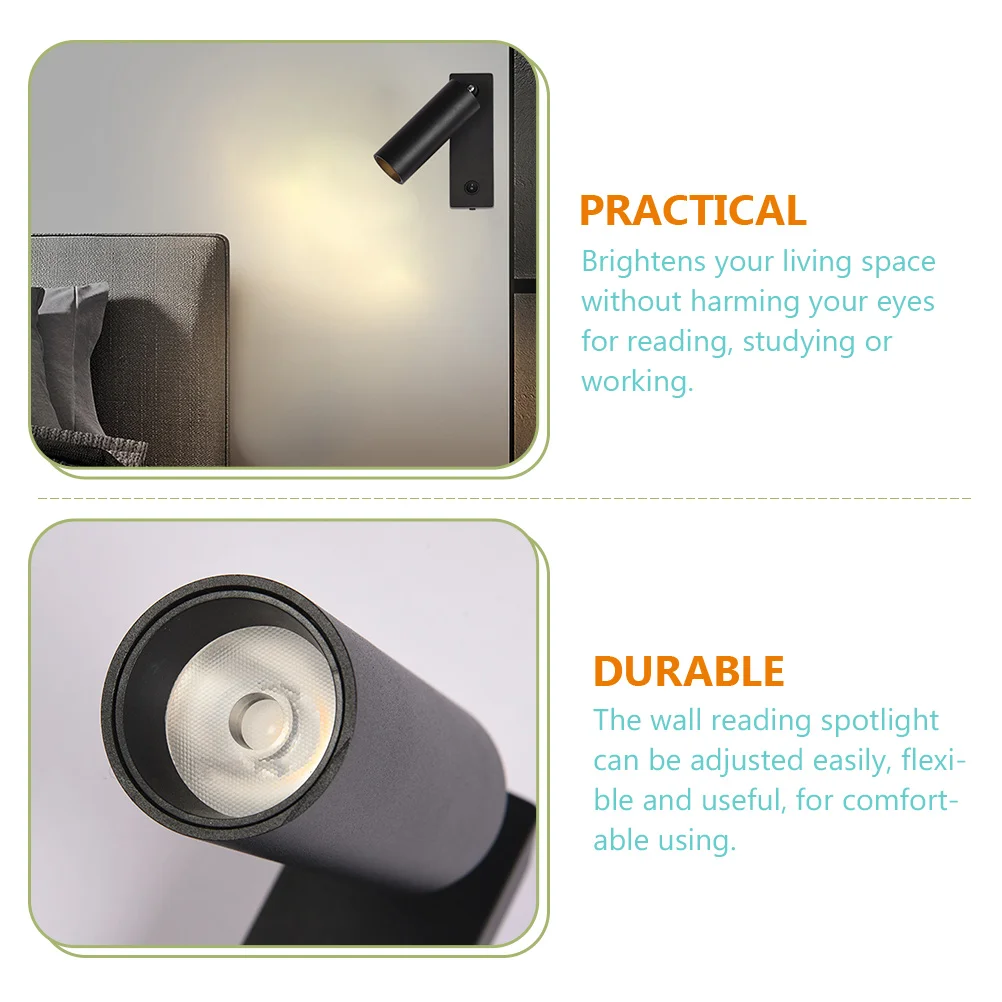 PRACTICAL
Brightens your living space without harming your eyes for reading, studying or working.

DURABLE
The wall reading spotlight can be adjusted easily, flexible and useful, for comfortable using.