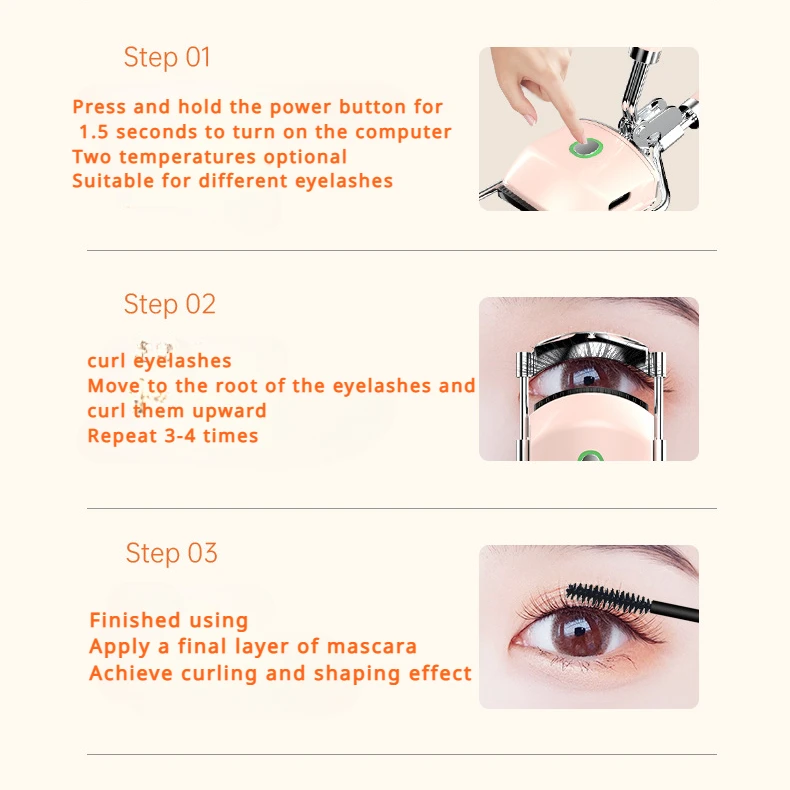 Step 01

Press and hold the power button for 1.5 seconds to turn on the computer
Two temperatures optional
Suitable for different eyelashes

Step 02

curl eyelashes
Move to the root of the eyelashes and curl them upward
Repeat 3-4 times

Step 03

Finished using
Apply a final layer of mascara
Achieve curling and shaping effect