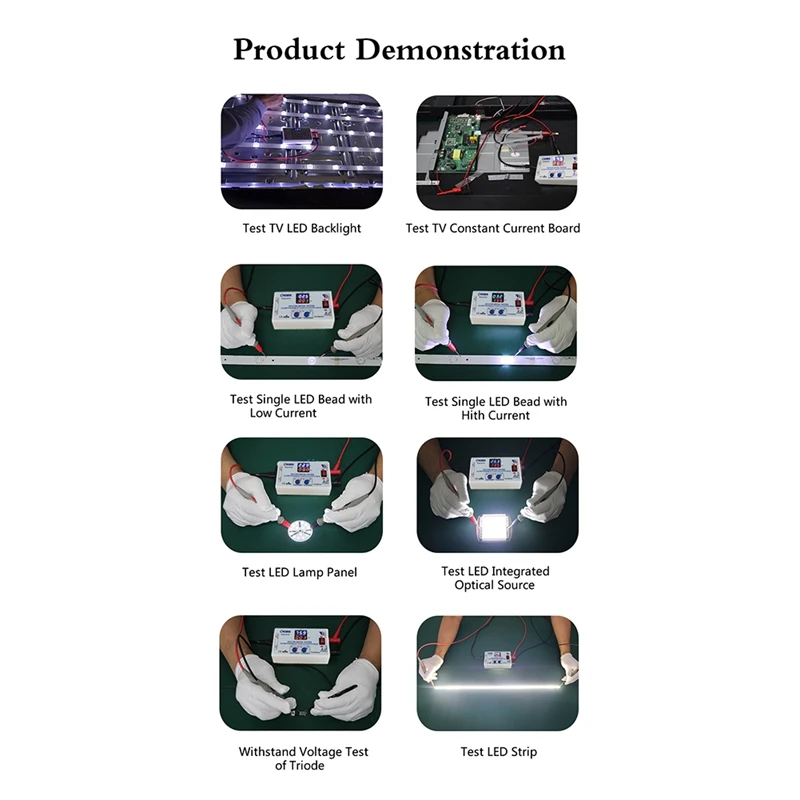 Product Demonstration

Test TV LED Backlight

Test TV Constant Current Board

Test Single LED Bead with Low Current

Test Single LED Bead with Hith Current

Test LED Lamp Panel

Test LED Integrated Optical Source

Withstand Voltage Test of Triode

Test LED Strip