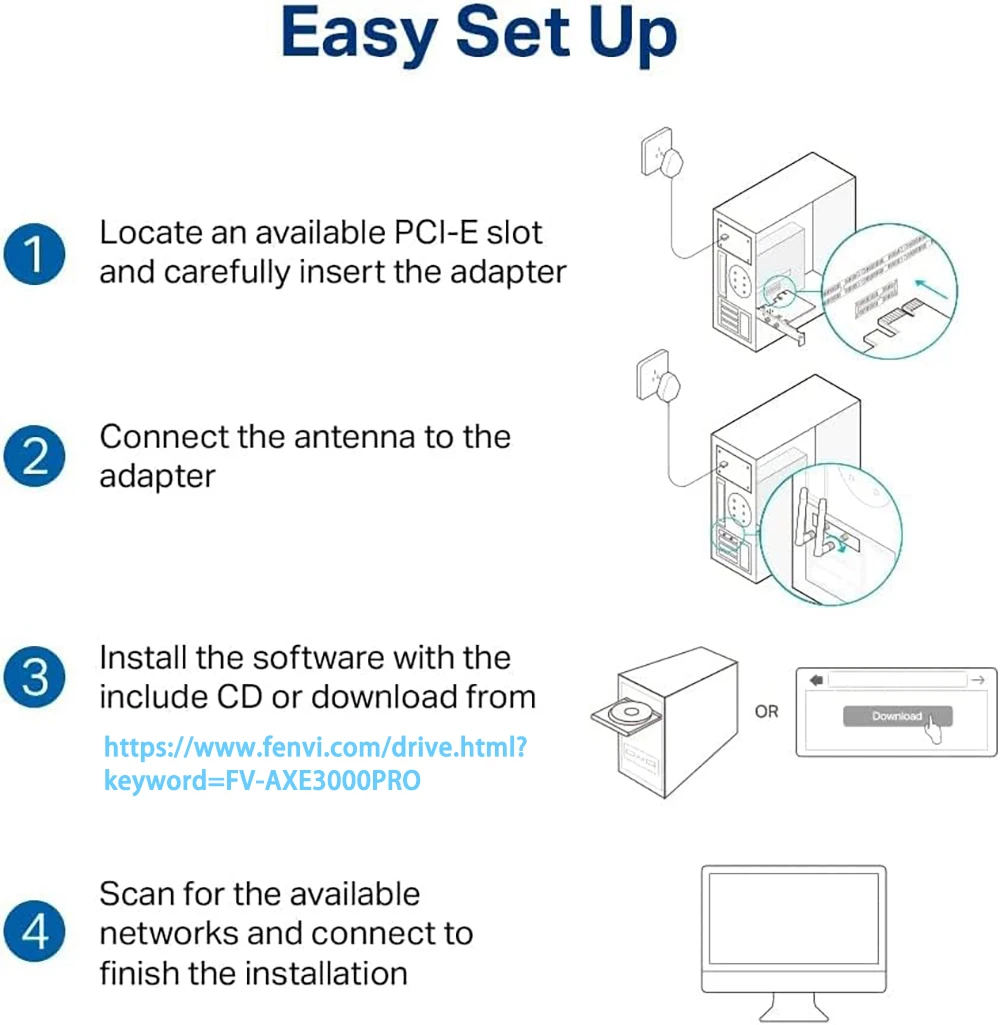 Easy Set Up

1 Locate an available PCI-E slot and carefully insert the adapter

2 Connect the antenna to the adapter

3 Install the software with the include CD or download from https://www.fenvi.com/drive.html?keyword=FV-AXE3000PRO

OR

Download

4 Scan for the available networks and connect to finish the installation