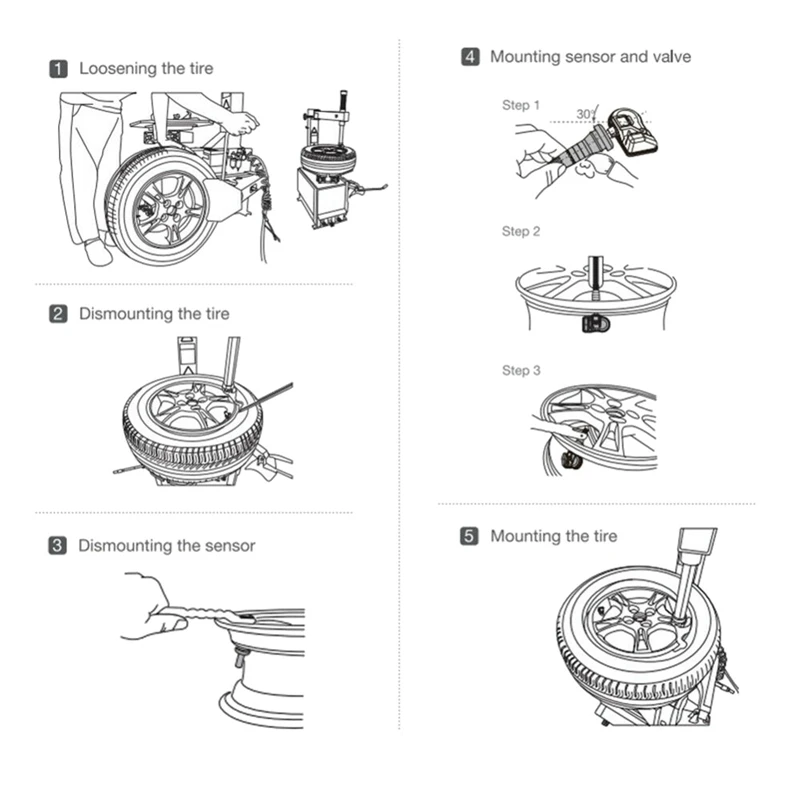 1 Loosening the tire

2 Dismounting the tire

3 Dismounting the sensor

4 Mounting sensor and valve

Step 1

30°

Step 2

Step 3

5 Mounting the tire