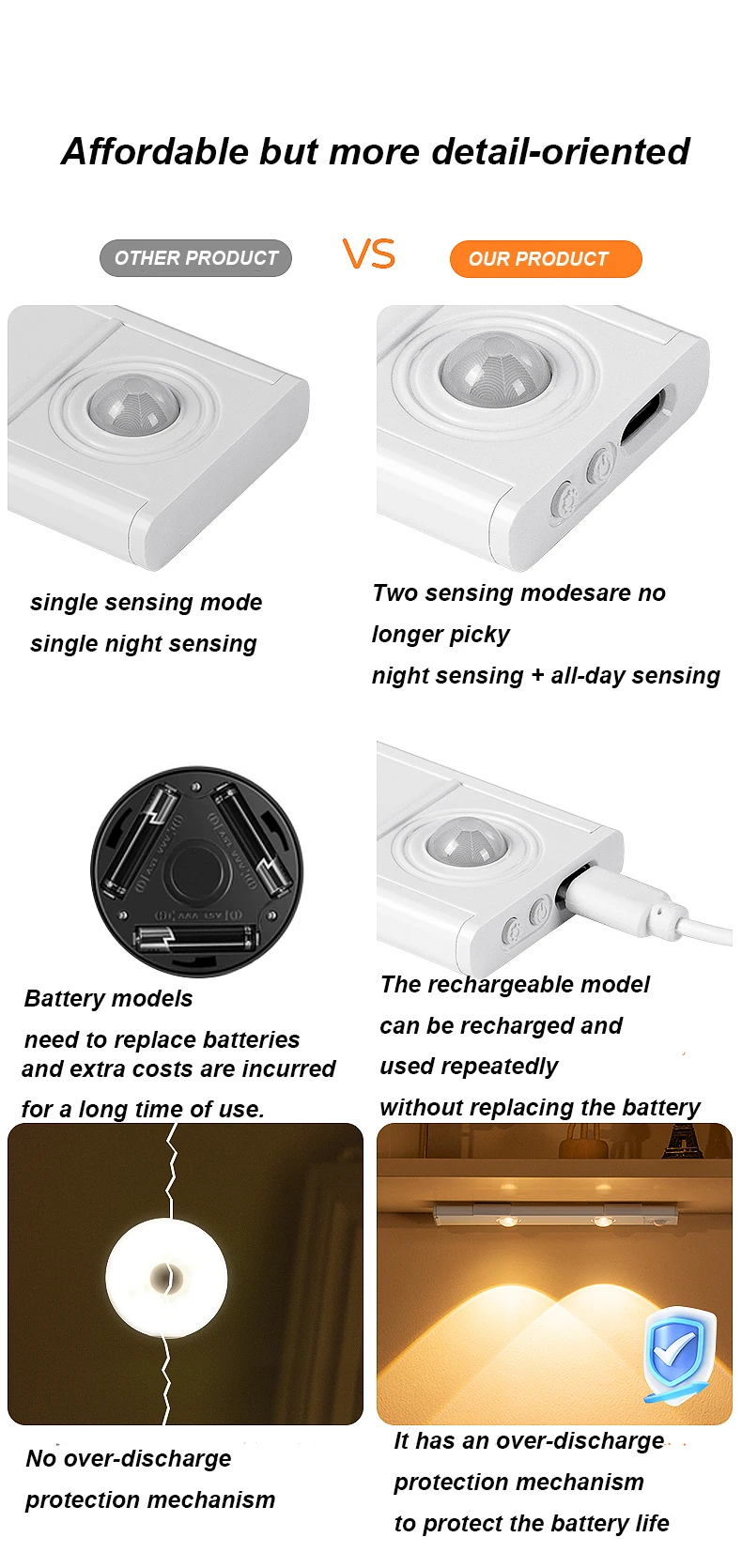 Affordable but more detail-oriented

OTHER PRODUCT

VS

OUR PRODUCT

single sensing mode
single night sensing

Two sensing modesare no longer picky
night sensing + all-day sensing

Battery models
need to replace batteries and extra costs are incurred for a long time of use.

The rechargeable model can be recharged and used repeatedly without replacing the battery

No over-discharge protection mechanism

It has an over-discharge protection mechanism to protect the battery life