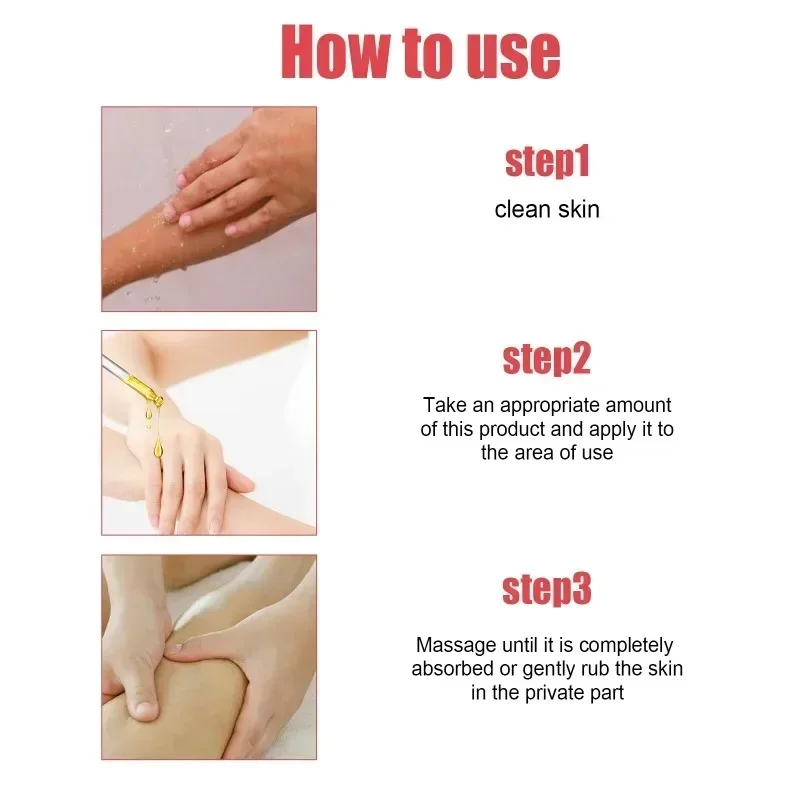 How to use

step1

clean skin

step2

Take an appropriate amount of this product and apply it to the area of use

step3

Massage until it is completely absorbed or gently rub the skin in the private part