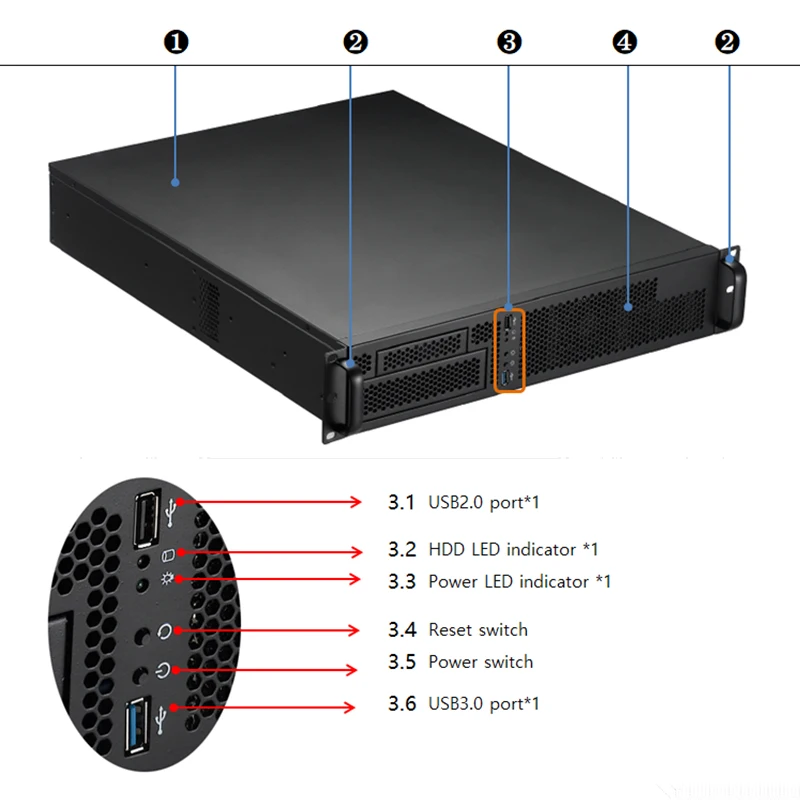 ❶ ❷ ❸ ❹ ❷

3.1 USB2.0 port*1
3.2 HDD LED indicator *1
3.3 Power LED indicator *1
3.4 Reset switch
3.5 Power switch
3.6 USB3.0 port*1