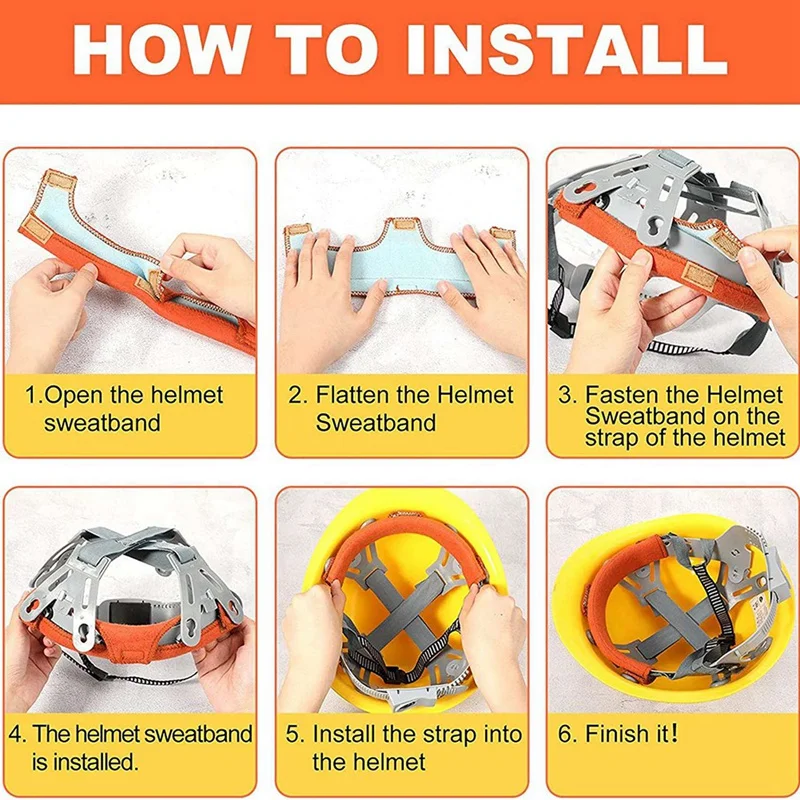 HOW TO INSTALL

1.Open the helmet sweatband

2. Flatten the Helmet Sweatband

3. Fasten the Helmet Sweatband on the strap of the helmet

4. The helmet sweatband is installed.

5. Install the strap into the helmet

6. Finish it!