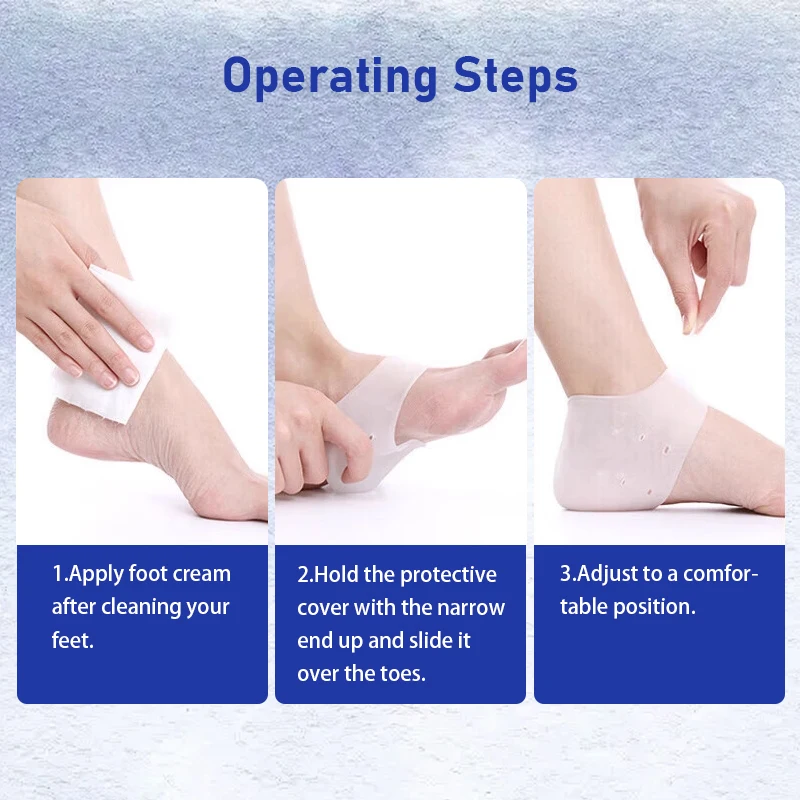 Operating Steps

1.Apply foot cream after cleaning your feet.

2.Hold the protective cover with the narrow end up and slide it over the toes.

3.Adjust to a comfortable position.