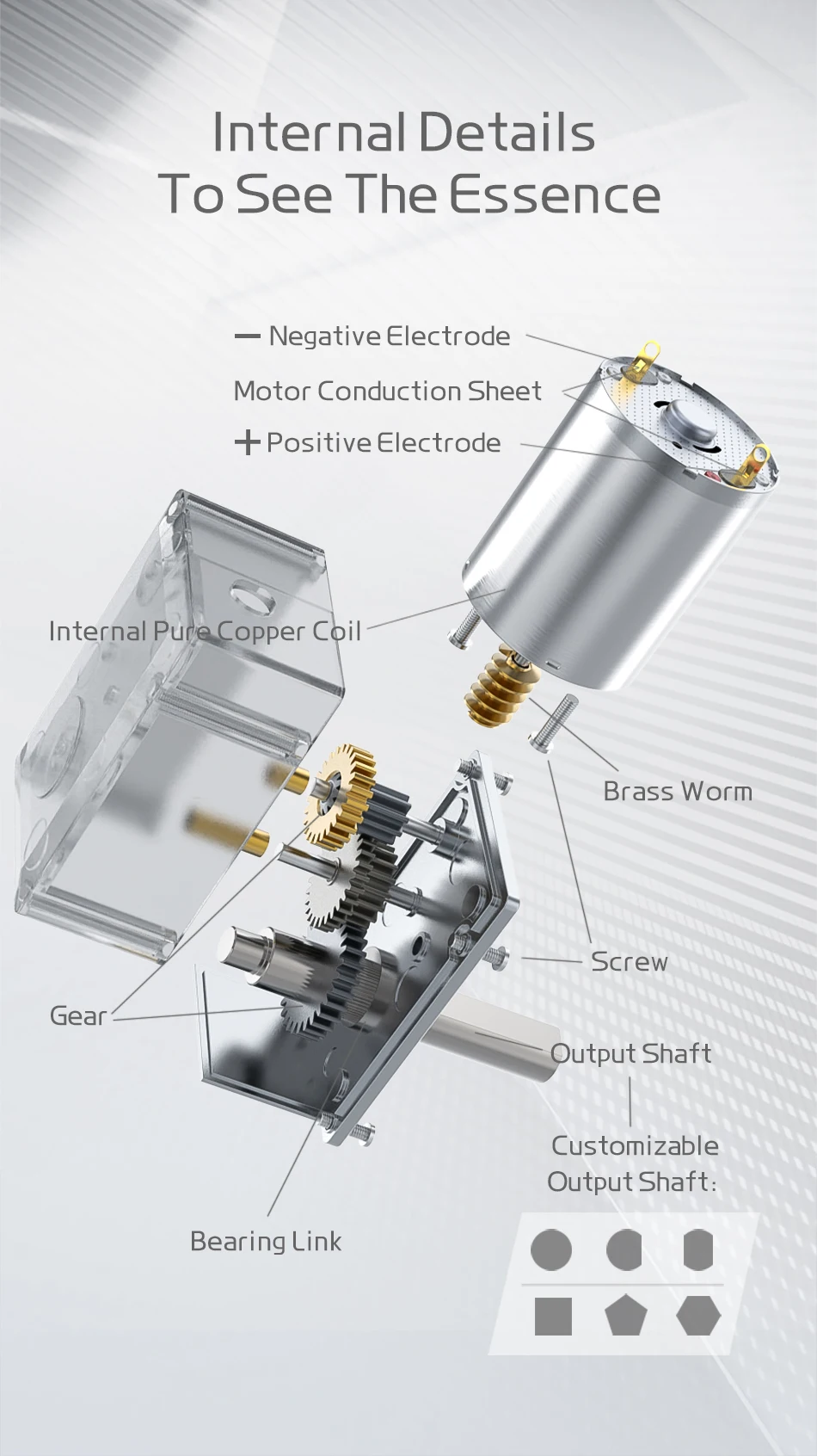 Internal Details
To See The Essence

— Negative Electrode

Motor Conduction Sheet

+ Positive Electrode

Internal Pure Copper Coil

Brass Worm

Screw

Gear

Output Shaft

Customizable
Output Shaft:

Bearing Link